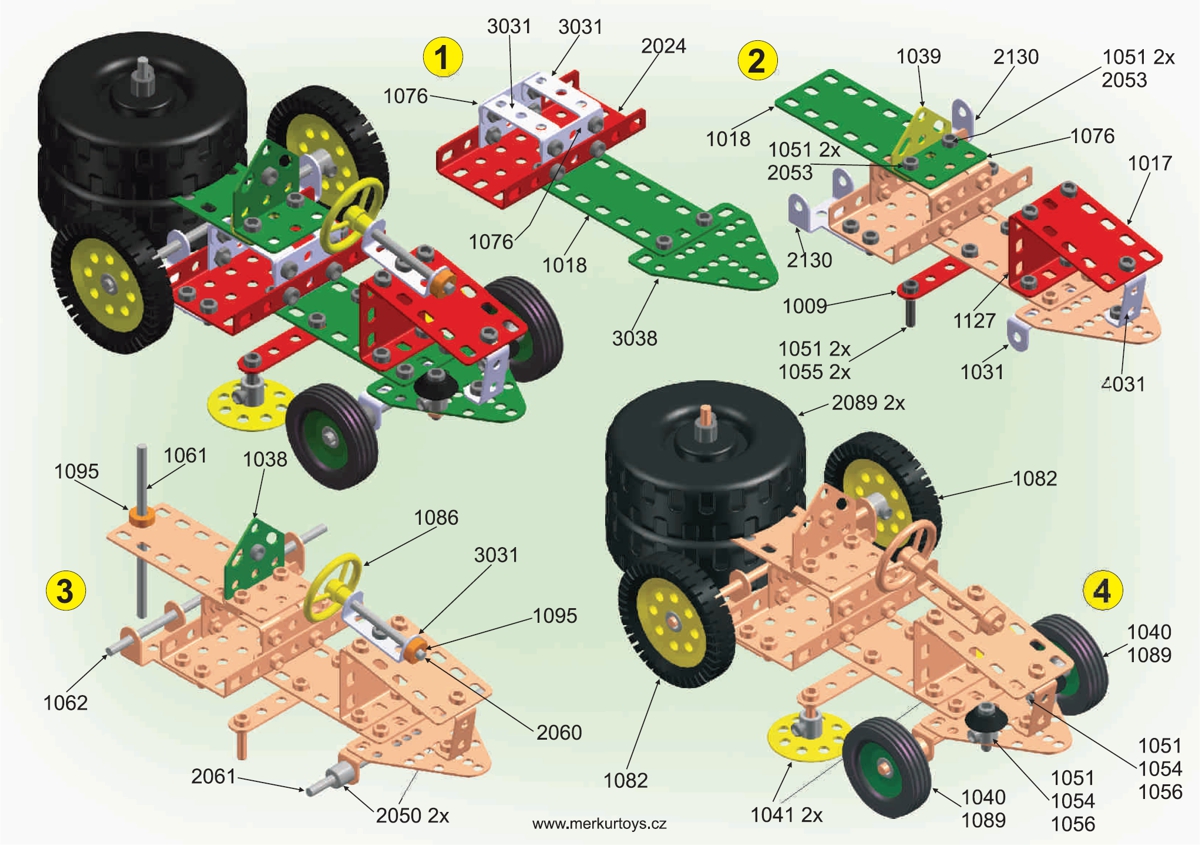 1
3031 3031
2024
1076
1076
1018
3038

2
1039
2130
1051 2x
2053
1018
1051 2x
2053
1076
1017
2130
1009
1127
1051 2x
1055 2x
1031
4031

3
1095
1061
1038
1086
3031
1095
1062
2060
2061
2050 2x

4
2089 2x
1082
1040
1089
1082
1051
1054
1056
1051
1054
1056
1041 2x
1040
1089

www.merkurtoys.cz