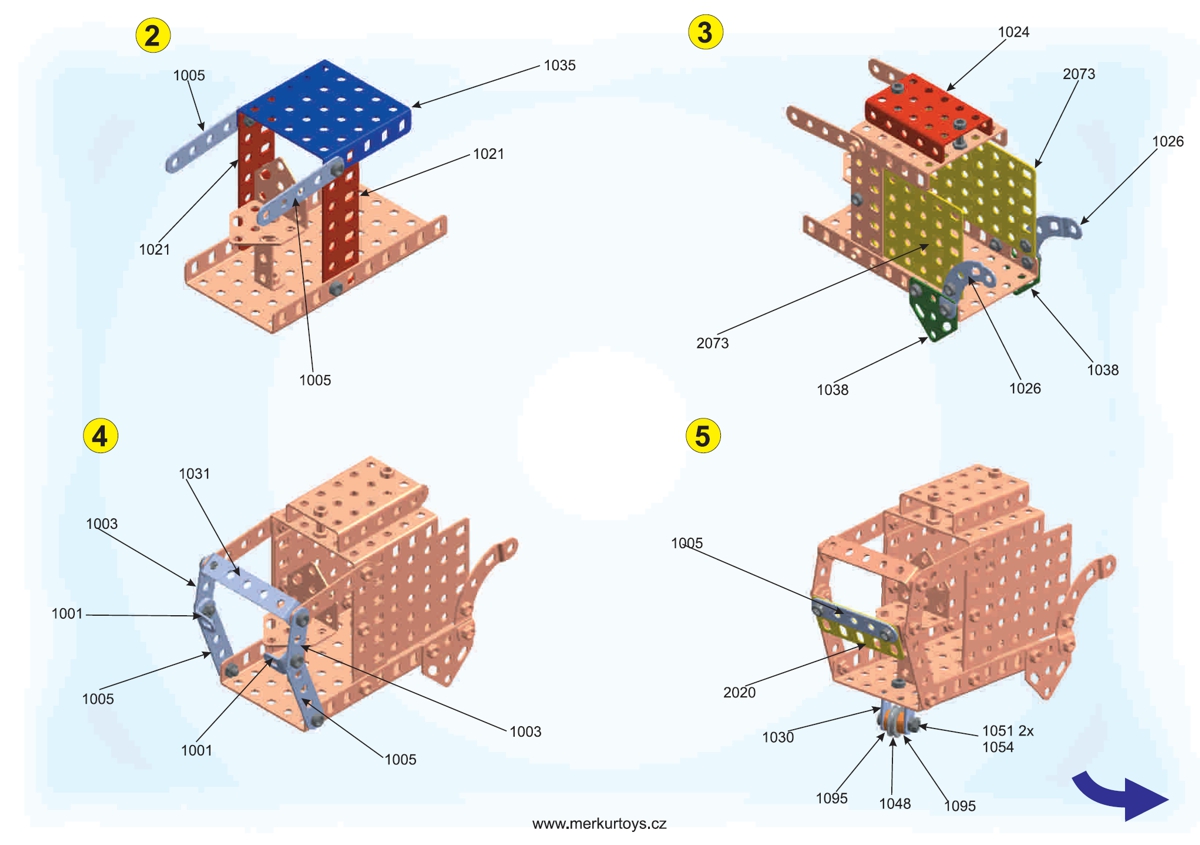 2

1005
1035
1021
1021
1005

3

1024
2073
1026
2073
1038
1026
1038

4

1031
1003
1001
1005
1001
1005
1003

5

1005
2020
1030
1051 2x
1054
1095
1048
1095

www.merkurtoys.cz