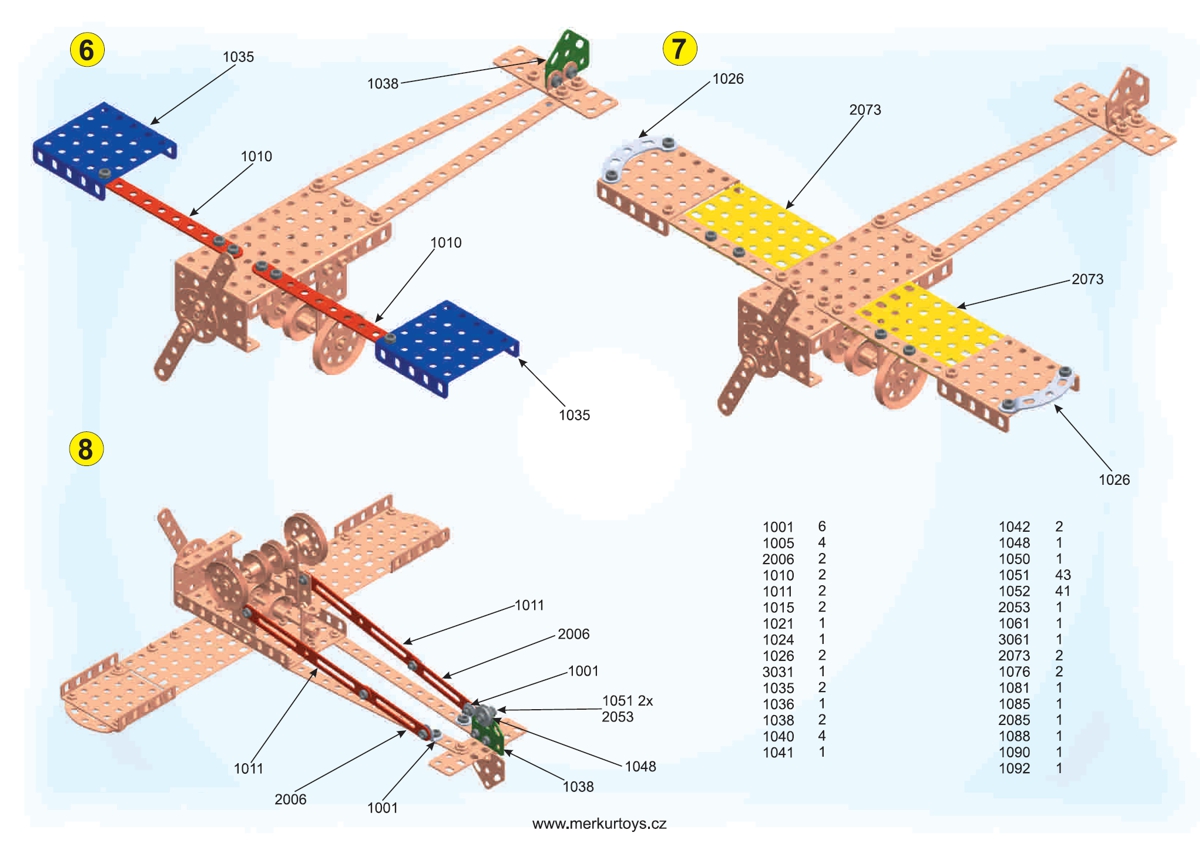 6

1035

1038

1010

1010

1035

7

1026

2073

2073

1026

8

1011

2006

1001

1051 2x
2053

1048

1038

1011

2006

1001

| | |
|---|---|
| 1001 | 6 |
| 1005 | 4 |
| 2006 | 2 |
| 1010 | 2 |
| 1011 | 2 |
| 1015 | 2 |
| 1021 | 1 |
| 1024 | 1 |
| 1026 | 2 |
| 3031 | 1 |
| 1035 | 2 |
| 1036 | 1 |
| 1038 | 2 |
| 1040 | 4 |
| 1041 | 1 |

| | |
|---|---|
| 1042 | 2 |
| 1048 | 1 |
| 1050 | 1 |
| 1051 | 43 |
| 1052 | 41 |
| 2053 | 1 |
| 1061 | 1 |
| 3061 | 1 |
| 2073 | 2 |
| 1076 | 2 |
| 1081 | 1 |
| 1085 | 1 |
| 2085 | 1 |
| 1088 | 1 |
| 1090 | 1 |
| 1092 | 1 |

www.merkurtoys.cz