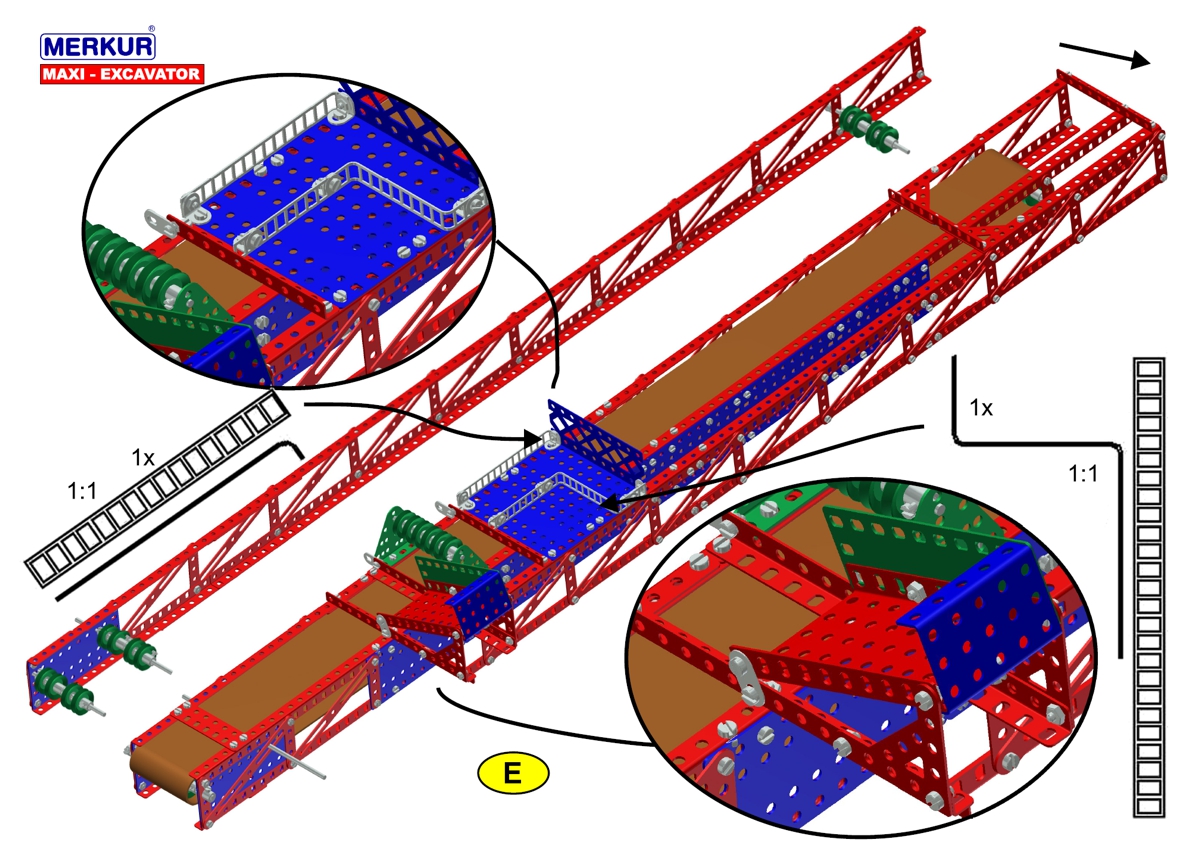 MERKUR®
MAXI - EXCAVATOR

1x
1:1

1x
1:1

E