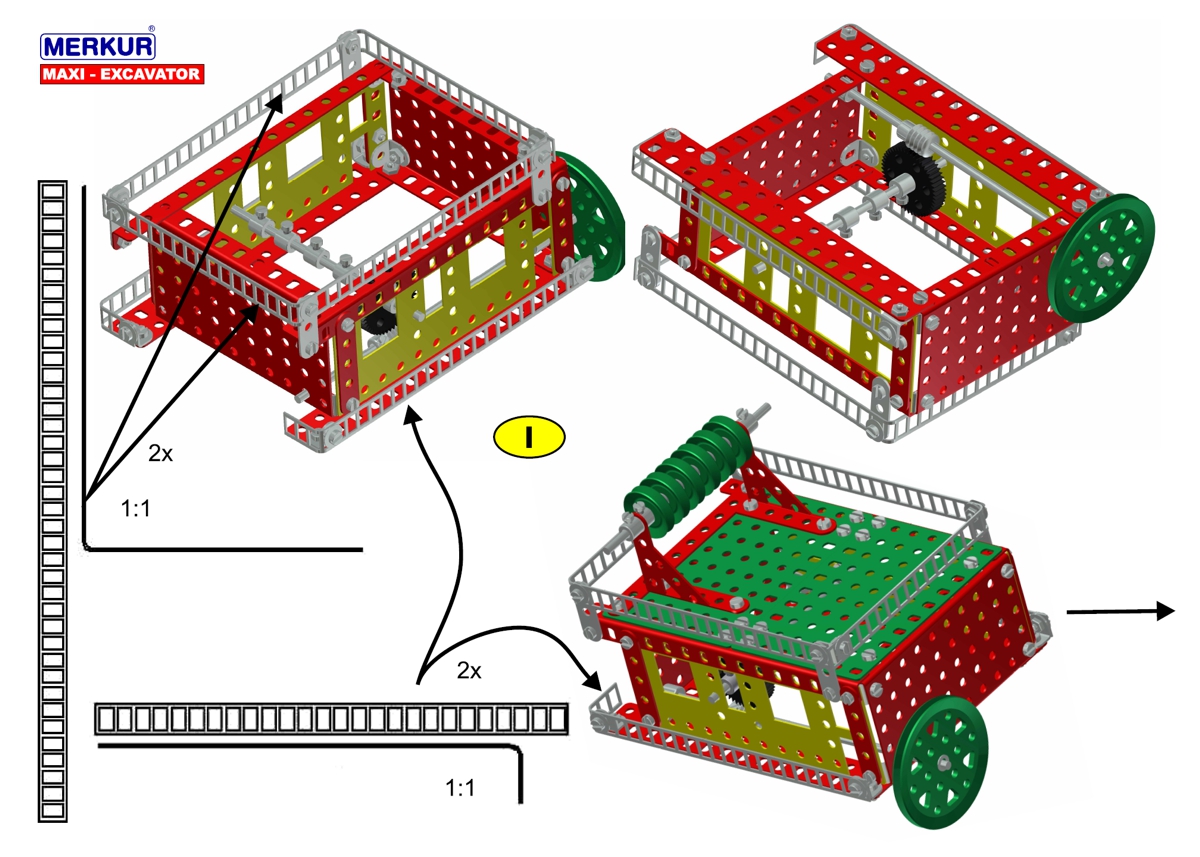 MERKUR®
MAXI - EXCAVATOR

2x

1:1

I

2x

1:1