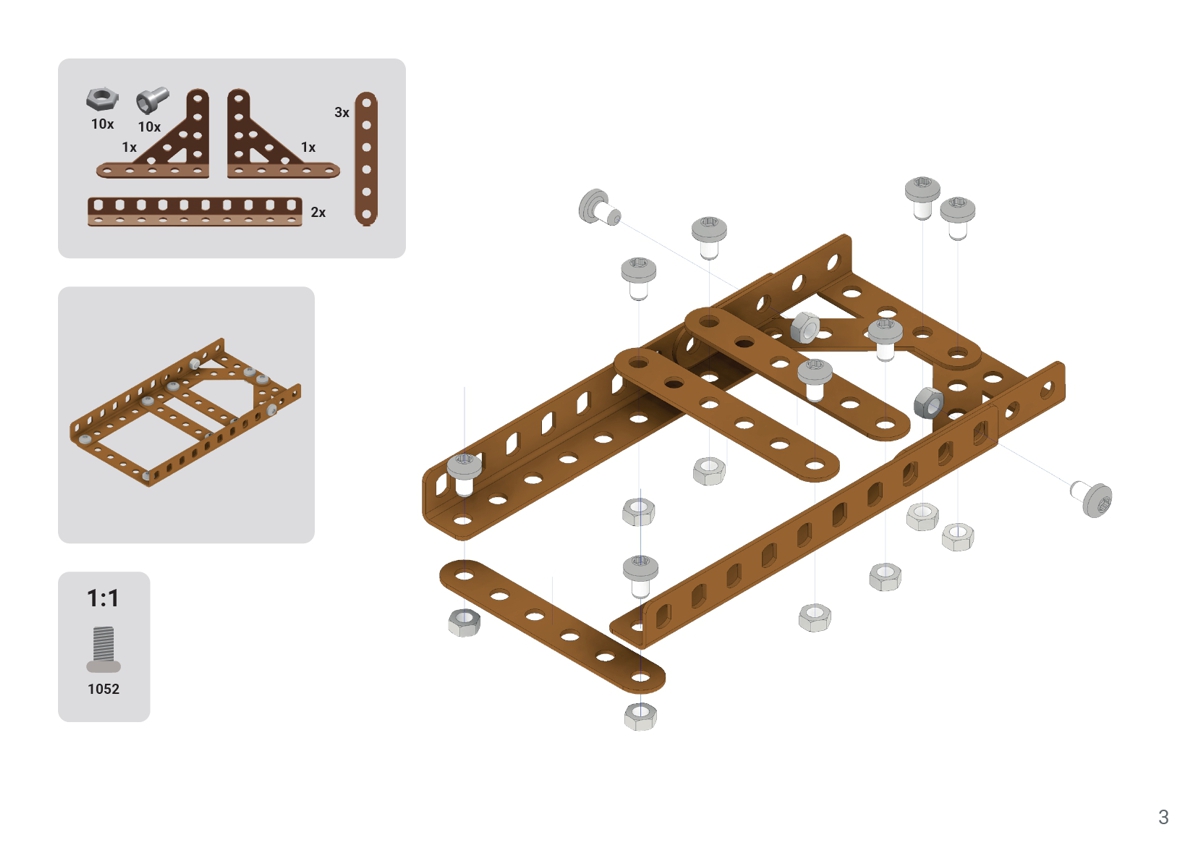 10x
10x
1x
1x
3x
2x

1:1
1052

3