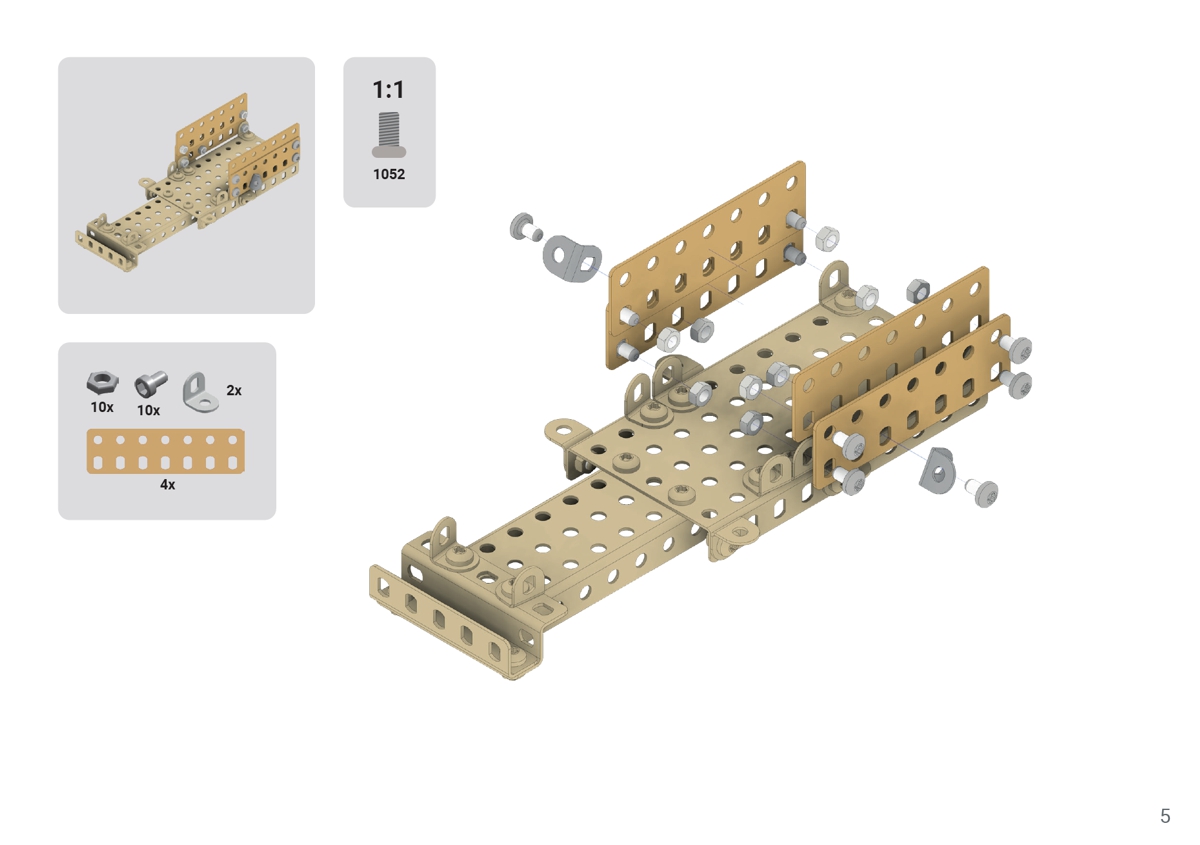 1:1

1052

10x 10x 2x

4x

5