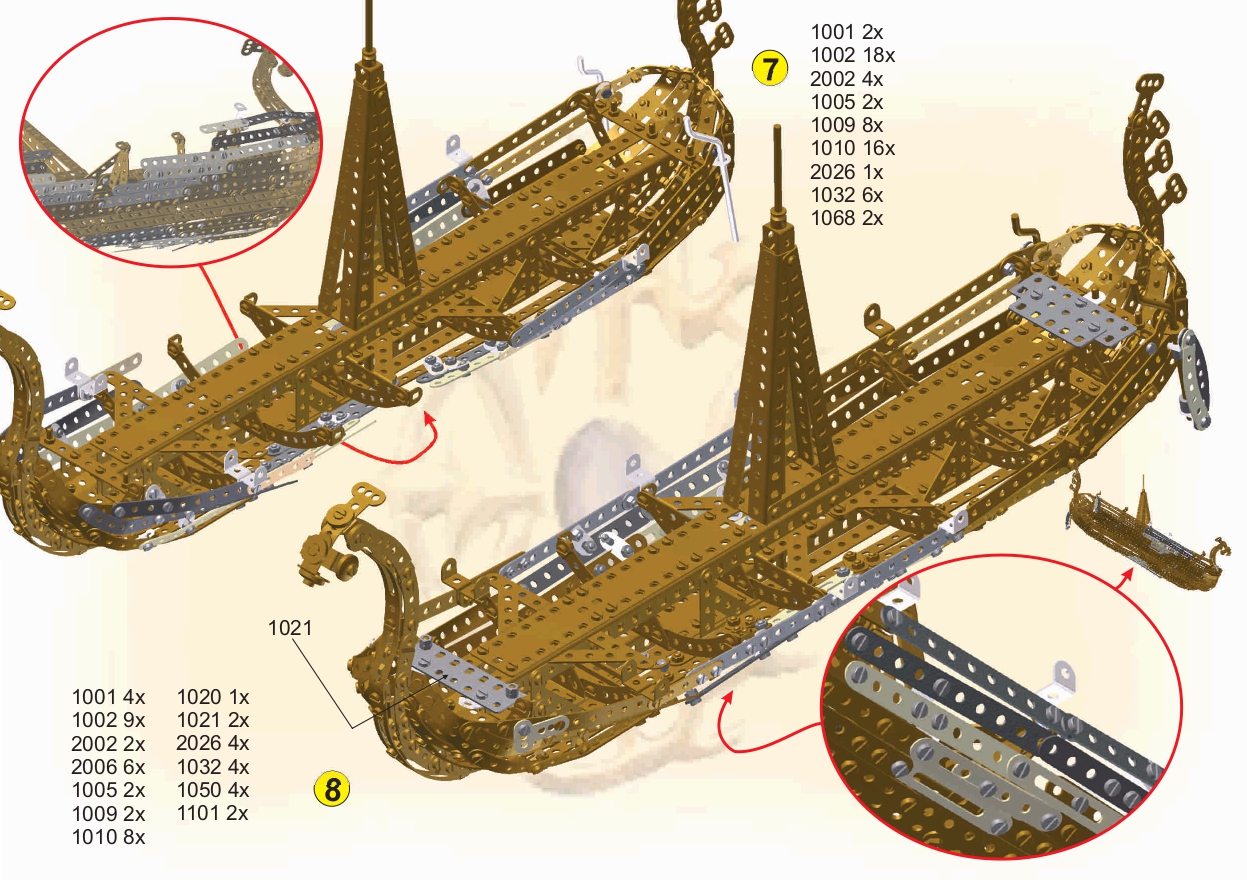 7

1001 2x
1002 18x
2002 4x
1005 2x
1009 8x
1010 16x
2026 1x
1032 6x
1068 2x

1021

1001 4x
1002 9x
2002 2x
2006 6x
1005 2x
1009 2x
1010 8x

1020 1x
1021 2x
2026 4x
1032 4x
1050 4x
1101 2x

8