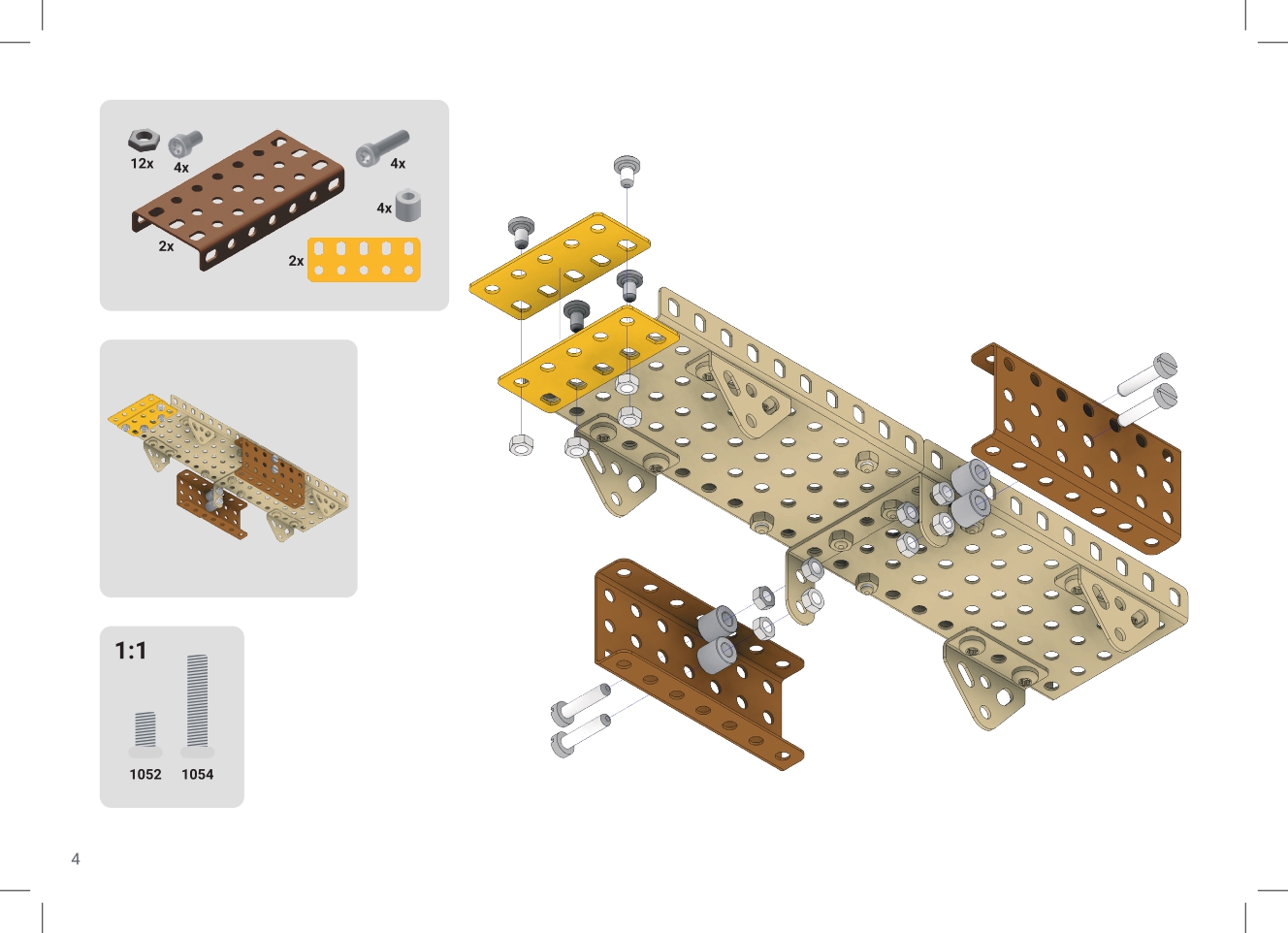 12x 4x 4x
4x
2x
2x

1:1
1052 1054

4