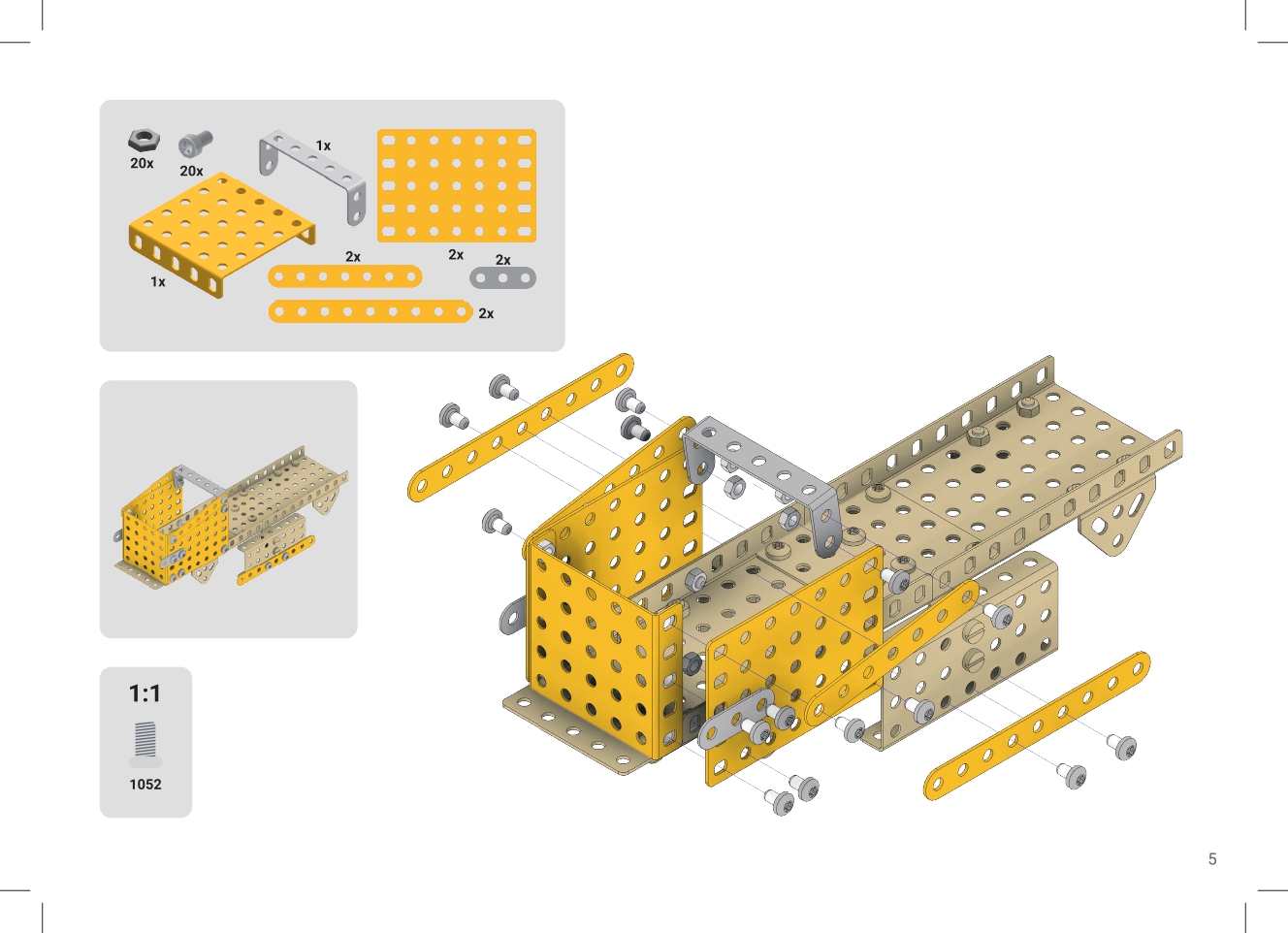 20x
20x
1x
1x
2x
2x
2x
2x

1:1
1052

5