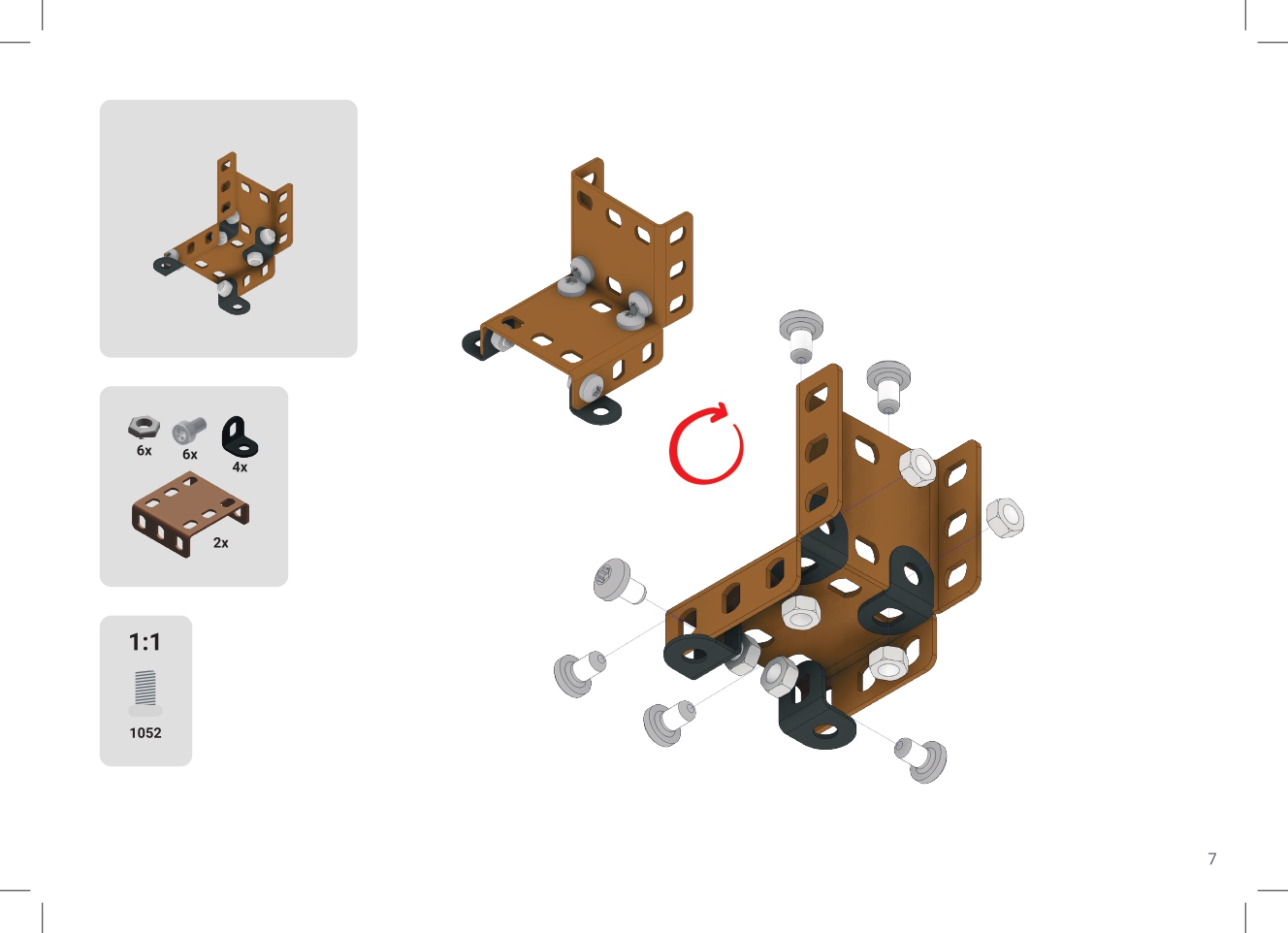 6x
6x
4x
2x

1:1
1052

7