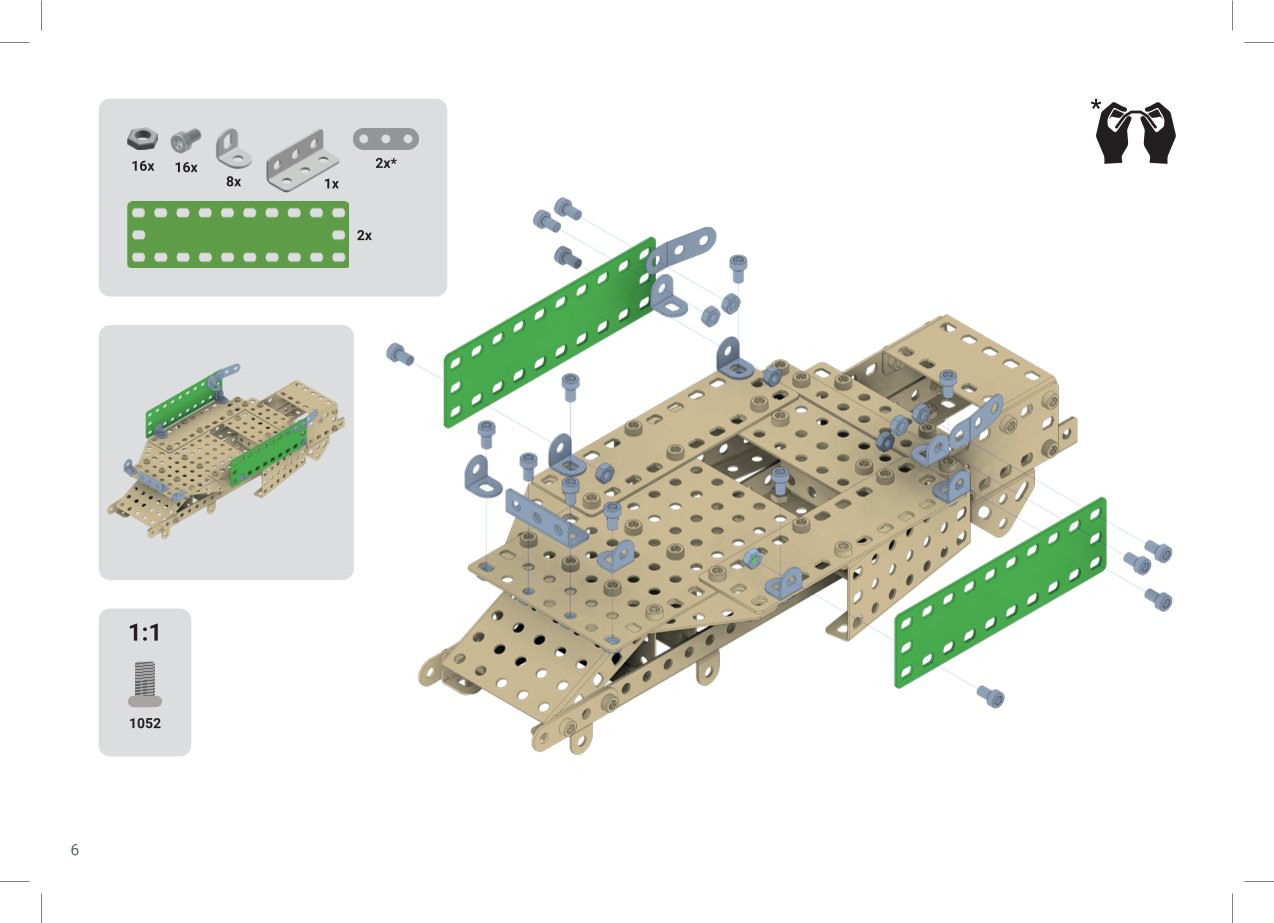 16x 16x 8x 1x 2x*

2x

*

1:1

1052

6