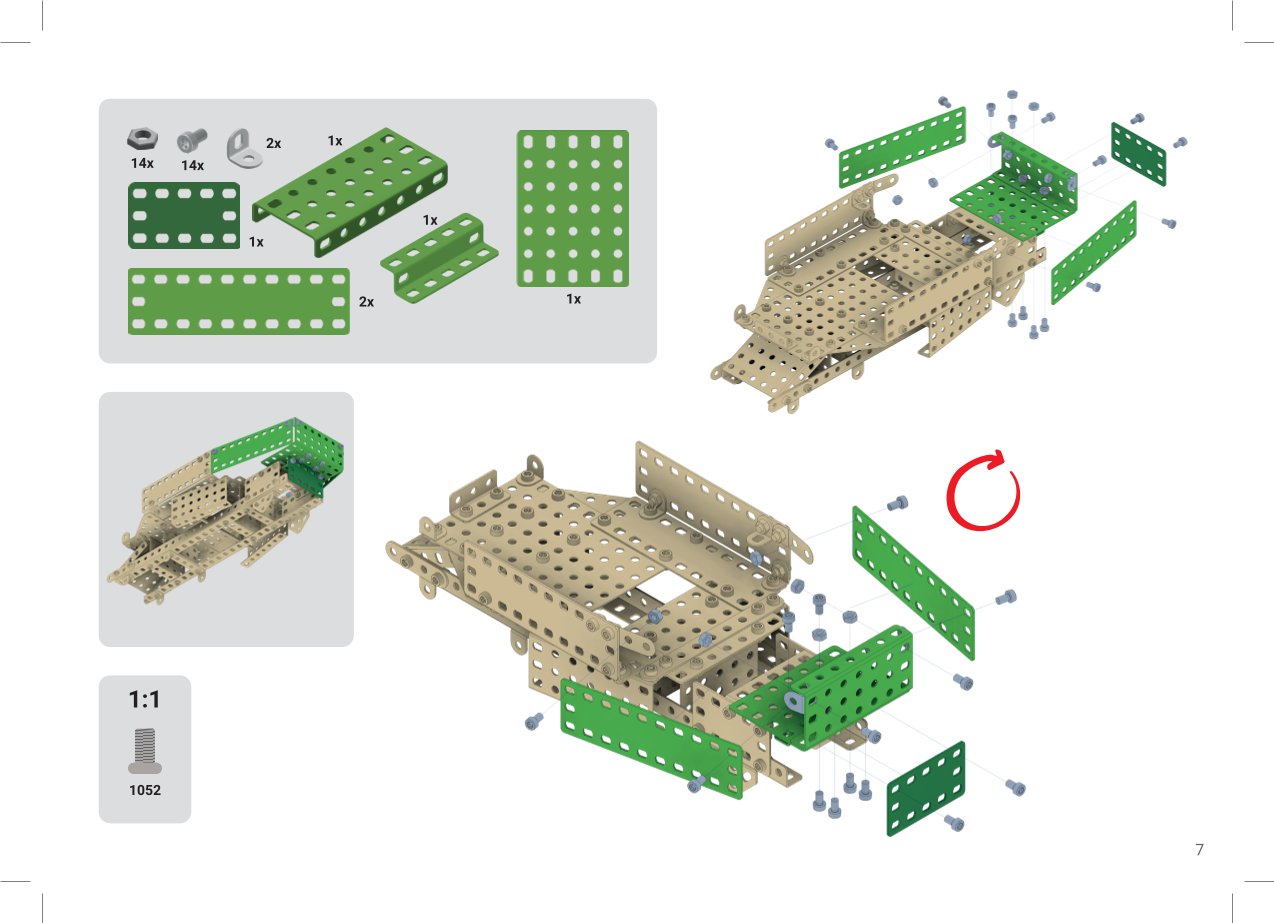 14x
14x
2x
1x
1x
1x
2x
1x

1:1
1052

7