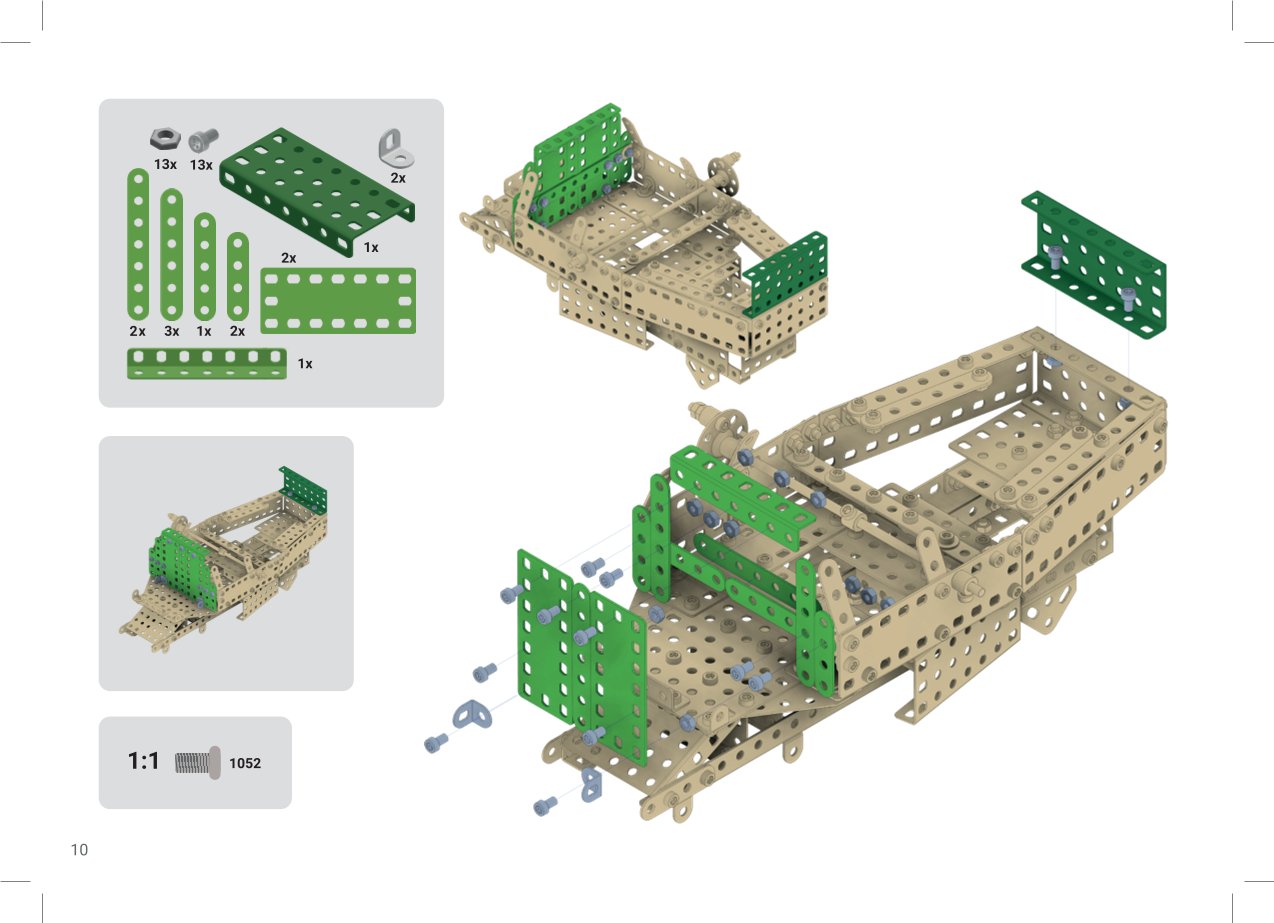 13x 13x

2x

1x

2x

2x 3x 1x 2x

1x

1:1 1052

10