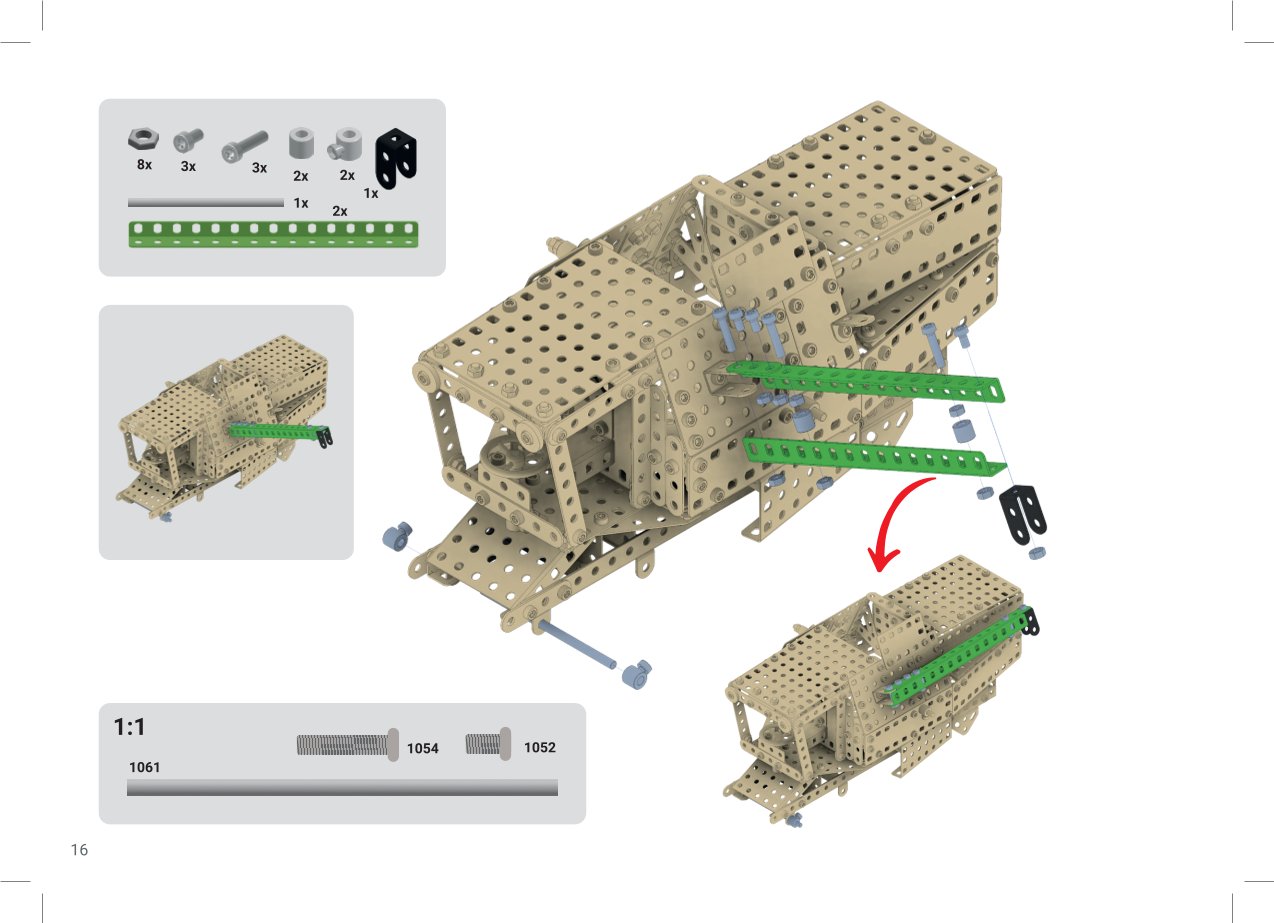 8x 3x 3x 2x 2x 1x
1x
2x

1:1
1054 1052
1061

16