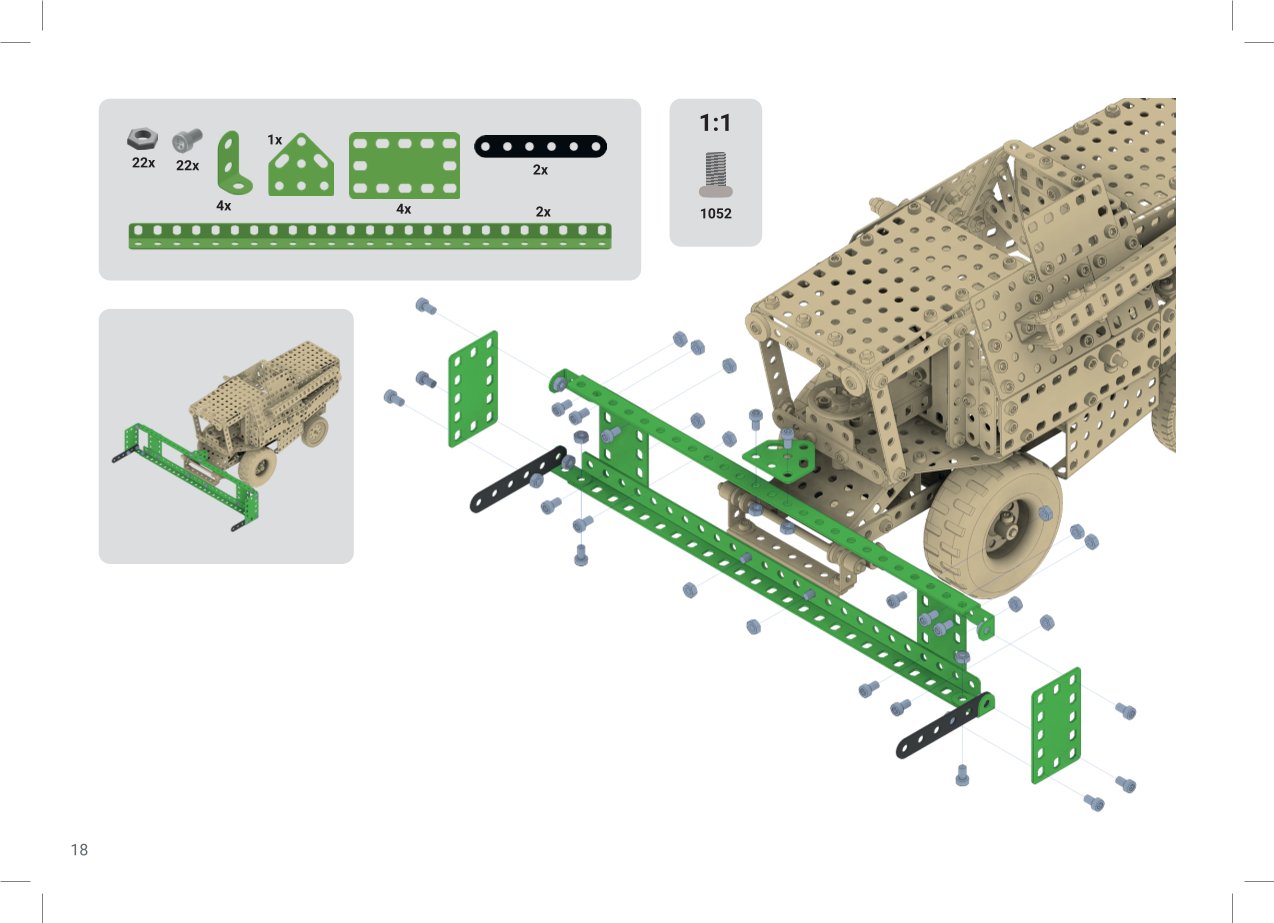 22x 22x 4x 1x 4x 2x

2x

1:1

1052

18