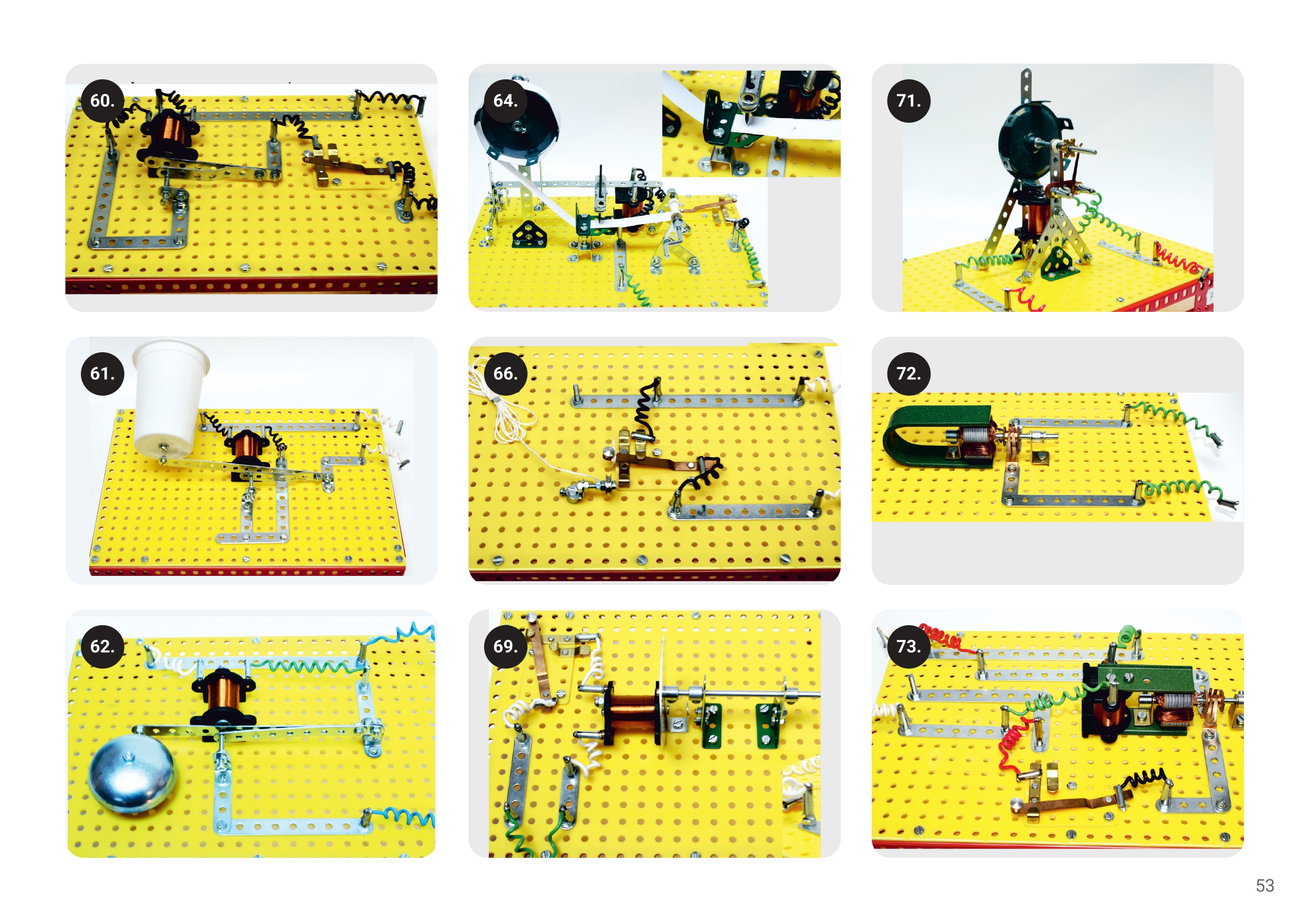 60.

64.

71.

61.

66.

72.

62.

69.

73.

53