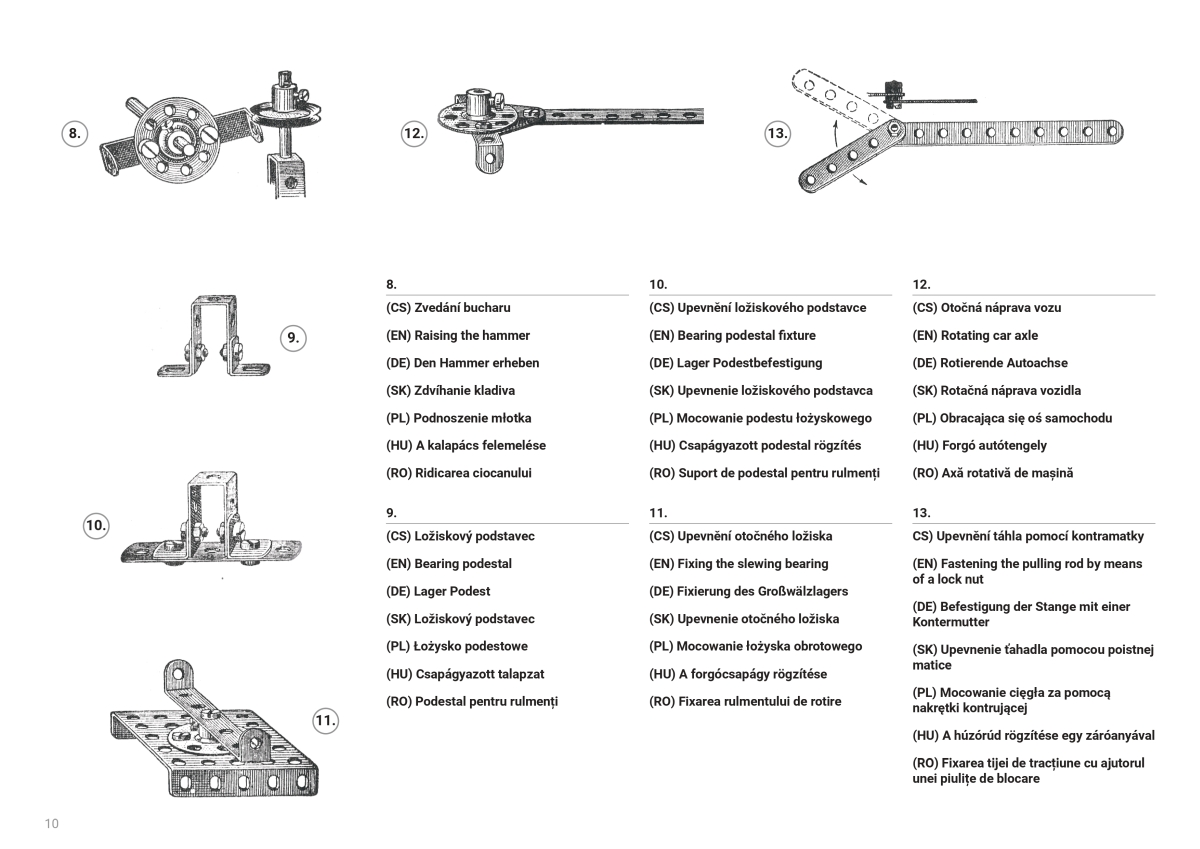 8.

12.

13.

9.

10.

11.

8.
(CS) Zvedání bucharu
(EN) Raising the hammer
(DE) Den Hammer erheben
(SK) Zdvíhanie kladiva
(PL) Podnoszenie młotka
(HU) A kalapács felemelése
(RO) Ridicarea ciocanului

9.
(CS) Ložiskový podstavec
(EN) Bearing podestal
(DE) Lager Podest
(SK) Ložiskový podstavec
(PL) Łożysko podestowe
(HU) Csapágyazott talapzat
(RO) Podestal pentru rulmenți

10.
(CS) Upevnění ložiskového podstavce
(EN) Bearing podestal fixture
(DE) Lager Podestbefestigung
(SK) Upevnenie ložiskového podstavca
(PL) Mocowanie podestu łożyskowego
(HU) Csapágyazott podestal rögzítés
(RO) Suport de podestal pentru rulmenți

11.
(CS) Upevnění otočného ložiska
(EN) Fixing the slewing bearing
(DE) Fixierung des Großwälzlagers
(SK) Upevnenie otočného ložiska
(PL) Mocowanie łożyska obrotowego
(HU) A forgócsapágy rögzítése
(RO) Fixarea rulmentului de rotire

12.
(CS) Otočná náprava vozu
(EN) Rotating car axle
(DE) Rotierende Autoachse
(SK) Rotačná náprava vozidla
(PL) Obracająca się oś samochodu
(HU) Forgó autótengely
(RO) Axă rotativă de mașină

13.
CS) Upevnění táhla pomocí kontramatky
(EN) Fastening the pulling rod by means of a lock nut
(DE) Befestigung der Stange mit einer Kontermutter
(SK) Upevnenie ťahadla pomocou poistnej matice
(PL) Mocowanie cięgła za pomocą nakrętki kontrującej
(HU) A húzórúd rögzítése egy záróanyával
(RO) Fixarea tijei de tracțiune cu ajutorul unei piulițe de blocare

10