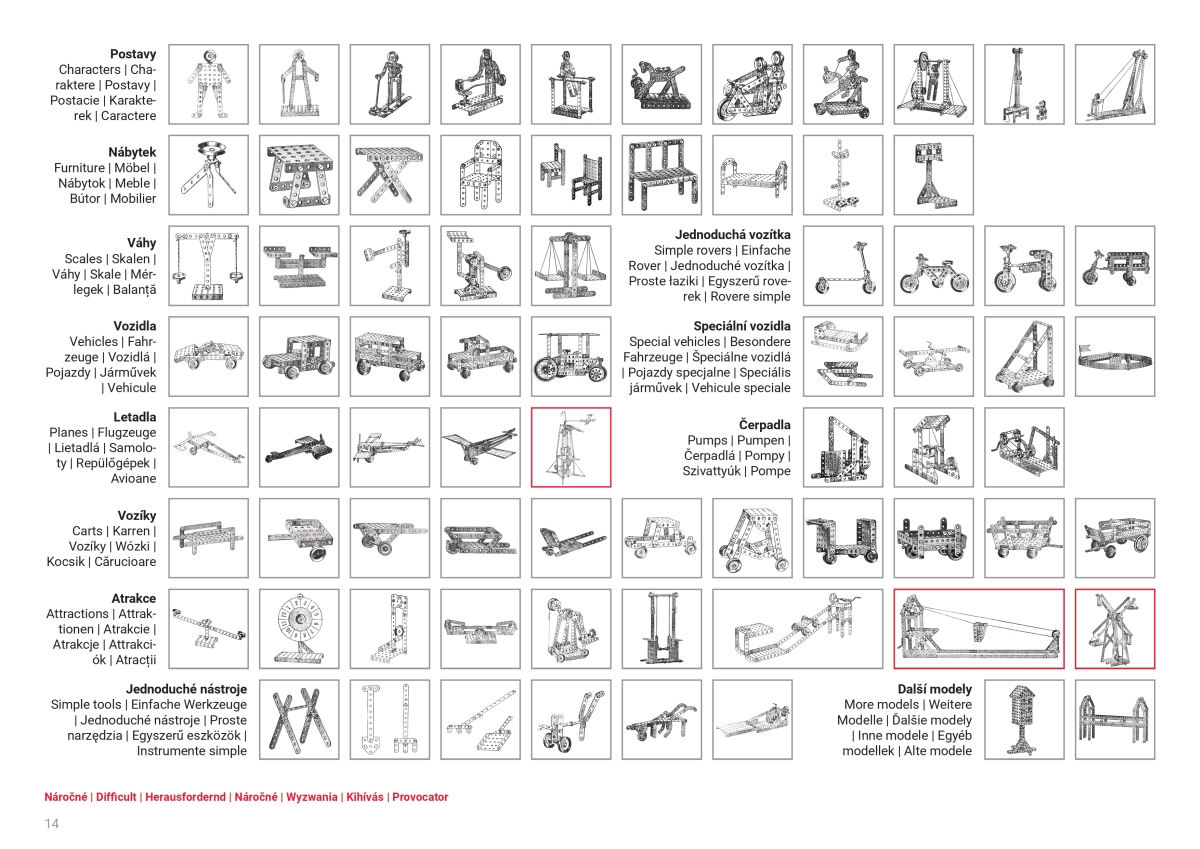 **Postavy**
Characters | Charaktere | Postavy | Postacie | Karakterek | Caractere

**Nábytek**
Furniture | Möbel | Nábytok | Meble | Bútor | Mobilier

**Váhy**
Scales | Skalen | Váhy | Skale | Mérlegek | Balanță

**Jednoduchá vozítka**
Simple rovers | Einfache Rover | Jednoduché vozítka | Proste łaziki | Egyszerű roverek | Rovere simple

**Vozidla**
Vehicles | Fahrzeuge | Vozidlá | Pojazdy | Járművek | Vehicule

**Speciální vozidla**
Special vehicles | Besondere Fahrzeuge | Špeciálne vozidlá | Pojazdy specjalne | Speciális járművek | Vehicule speciale

**Letadla**
Planes | Flugzeuge | Lietadlá | Samoloty | Repülőgépek | Avioane

**Čerpadla**
Pumps | Pumpen | Čerpadlá | Pompy | Szivattyúk | Pompe

**Vozíky**
Carts | Karren | Vozíky | Wózki | Kocsik | Cărucioare

**Atrakce**
Attractions | Attraktionen | Atrakcie | Atrakcje | Attrakciók | Atracții

**Jednoduché nástroje**
Simple tools | Einfache Werkzeuge | Jednoduché nástroje | Proste narzędzia | Egyszerű eszközök | Instrumente simple

**Další modely**
More models | Weitere Modelle | Ďalšie modely | Inne modele | Egyéb modellek | Alte modele

**Náročné | Difficult | Herausfordernd | Náročné | Wyzwania | Kihívás | Provocator**

14