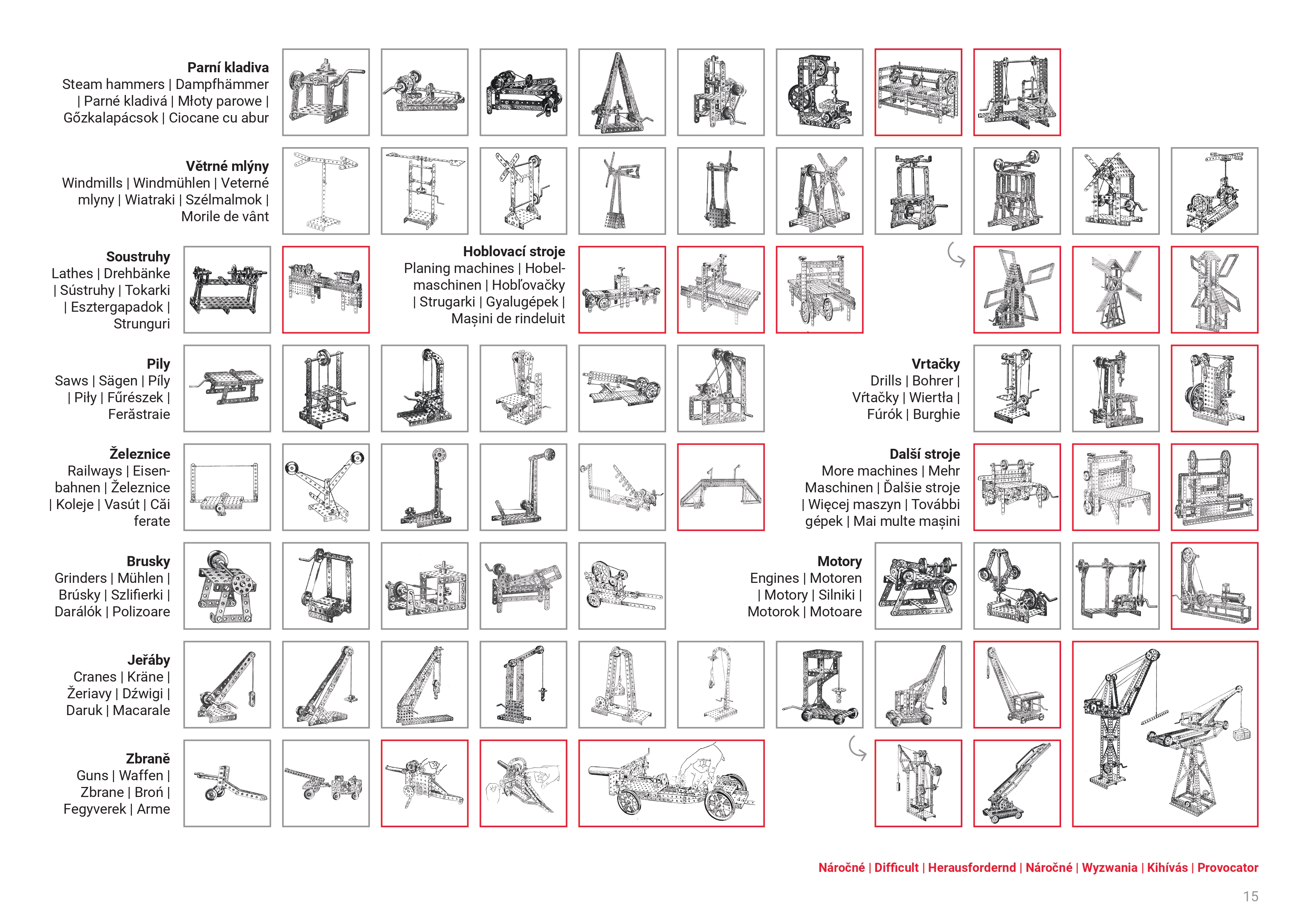 **Parní kladiva**
Steam hammers | Dampfhämmer | Parné kladivá | Młoty parowe | Gőzkalapácsok | Ciocane cu abur

**Větrné mlýny**
Windmills | Windmühlen | Veterné mlyny | Wiatraki | Szélmalmok | Morile de vânt

**Soustruhy**
Lathes | Drehbänke | Sústruhy | Tokarki | Esztergapadok | Strunguri

**Hoblovací stroje**
Planing machines | Hobelmaschinen | Hobľovačky | Strugarki | Gyalugépek | Mașini de rindeluit

**Pily**
Saws | Sägen | Píly | Piły | Fűrészek | Ferăstraie

**Vrtačky**
Drills | Bohrer | Vŕtačky | Wiertła | Fúrók | Burghie

**Železnice**
Railways | Eisenbahnen | Železnice | Koleje | Vasút | Căi ferate

**Další stroje**
More machines | Mehr Maschinen | Ďalšie stroje | Więcej maszyn | További gépek | Mai multe mașini

**Brusky**
Grinders | Mühlen | Brúsky | Szlifierki | Darálók | Polizoare

**Motory**
Engines | Motoren | Motory | Silniki | Motorok | Motoare

**Jeřáby**
Cranes | Kräne | Žeriavy | Dźwigi | Daruk | Macarale

**Zbraně**
Guns | Waffen | Zbrane | Broń | Fegyverek | Arme

Náročné | Difficult | Herausfordernd | Náročné | Wyzwania | Kihívás | Provocator

15