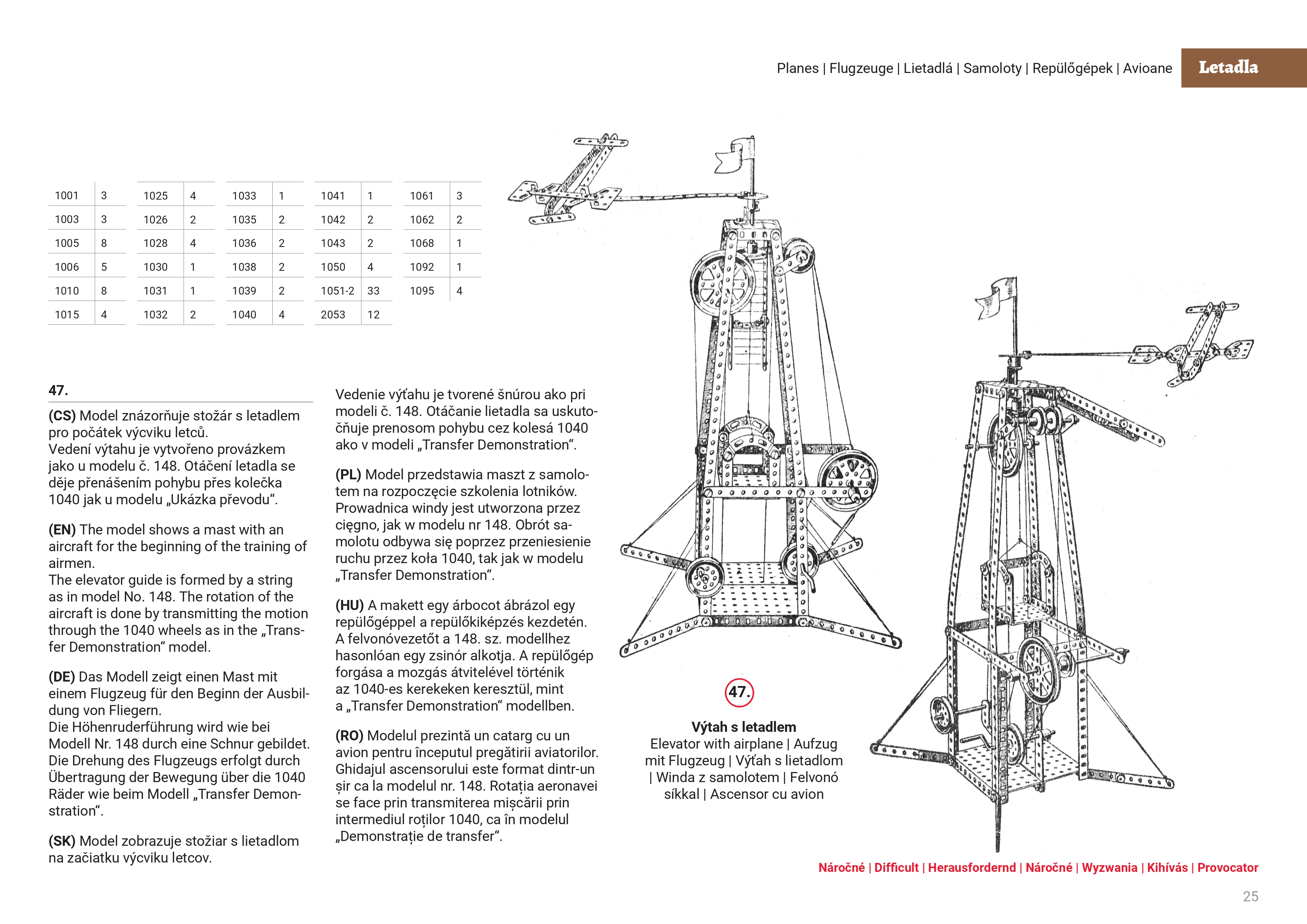 Planes | Flugzeuge | Lietadlá | Samoloty | Repülőgépek | Avioane

Letadla

| 1001 | 3 |
|---|---|
| 1003 | 3 |
| 1005 | 8 |
| 1006 | 5 |
| 1010 | 8 |
| 1015 | 4 |

| 1025 | 4 |
|---|---|
| 1026 | 2 |
| 1028 | 4 |
| 1030 | 1 |
| 1031 | 1 |
| 1032 | 2 |

| 1033 | 1 |
|---|---|
| 1035 | 2 |
| 1036 | 2 |
| 1038 | 2 |
| 1039 | 2 |
| 1040 | 4 |

| 1041 | 1 |
|---|---|
| 1042 | 2 |
| 1043 | 2 |
| 1050 | 4 |
| 1051-2 | 33 |
| 2053 | 12 |

| 1061 | 3 |
|---|---|
| 1062 | 2 |
| 1068 | 1 |
| 1092 | 1 |
| 1095 | 4 |

47.

(CS) Model znázorňuje stožár s letadlem pro počátek výcviku letců.
Vedení výtahu je vytvořeno provázkem jako u modelu č. 148. Otáčení letadla se děje přenášením pohybu přes kolečka 1040 jak u modelu „Ukázka převodu“.

(EN) The model shows a mast with an aircraft for the beginning of the training of airmen.
The elevator guide is formed by a string as in model No. 148. The rotation of the aircraft is done by transmitting the motion through the 1040 wheels as in the „Transfer Demonstration“ model.

(DE) Das Modell zeigt einen Mast mit einem Flugzeug für den Beginn der Ausbildung von Fliegern.
Die Höhenruderführung wird wie bei Modell Nr. 148 durch eine Schnur gebildet. Die Drehung des Flugzeugs erfolgt durch Übertragung der Bewegung über die 1040 Räder wie beim Modell „Transfer Demonstration“.

(SK) Model zobrazuje stožiar s lietadlom na začiatku výcviku letcov.

Vedenie výťahu je tvorené šnúrou ako pri modeli č. 148. Otáčanie lietadla sa uskutočňuje prenosom pohybu cez kolesá 1040 ako v modeli „Transfer Demonstration“.

(PL) Model przedstawia maszt z samolotem na rozpoczęcie szkolenia lotników. Prowadnica windy jest utworzona przez cięgno, jak w modelu nr 148. Obrót samolotu odbywa się poprzez przeniesienie ruchu przez koła 1040, tak jak w modelu „Transfer Demonstration“.

(HU) A makett egy árbocot ábrázol egy repülőgéppel a repülőkiképzés kezdetén. A felvonóvezetőt a 148. sz. modellhez hasonlóan egy zsinór alkotja. A repülőgép forgása a mozgás átvitelével történik az 1040-es kerekeken keresztül, mint a „Transfer Demonstration“ modellben.

(RO) Modelul prezintă un catarg cu un avion pentru începutul pregătirii aviatorilor. Ghidajul ascensorului este format dintr-un șir ca la modelul nr. 148. Rotația aeronavei se face prin transmiterea mișcării prin intermediul roților 1040, ca în modelul „Demonstrație de transfer“.

47.

Výtah s letadlem
Elevator with airplane | Aufzug mit Flugzeug | Výťah s lietadlom | Winda z samolotem | Felvonó síkkal | Ascensor cu avion

Náročné | Difficult | Herausfordernd | Náročné | Wyzwania | Kihívás | Provocator

25