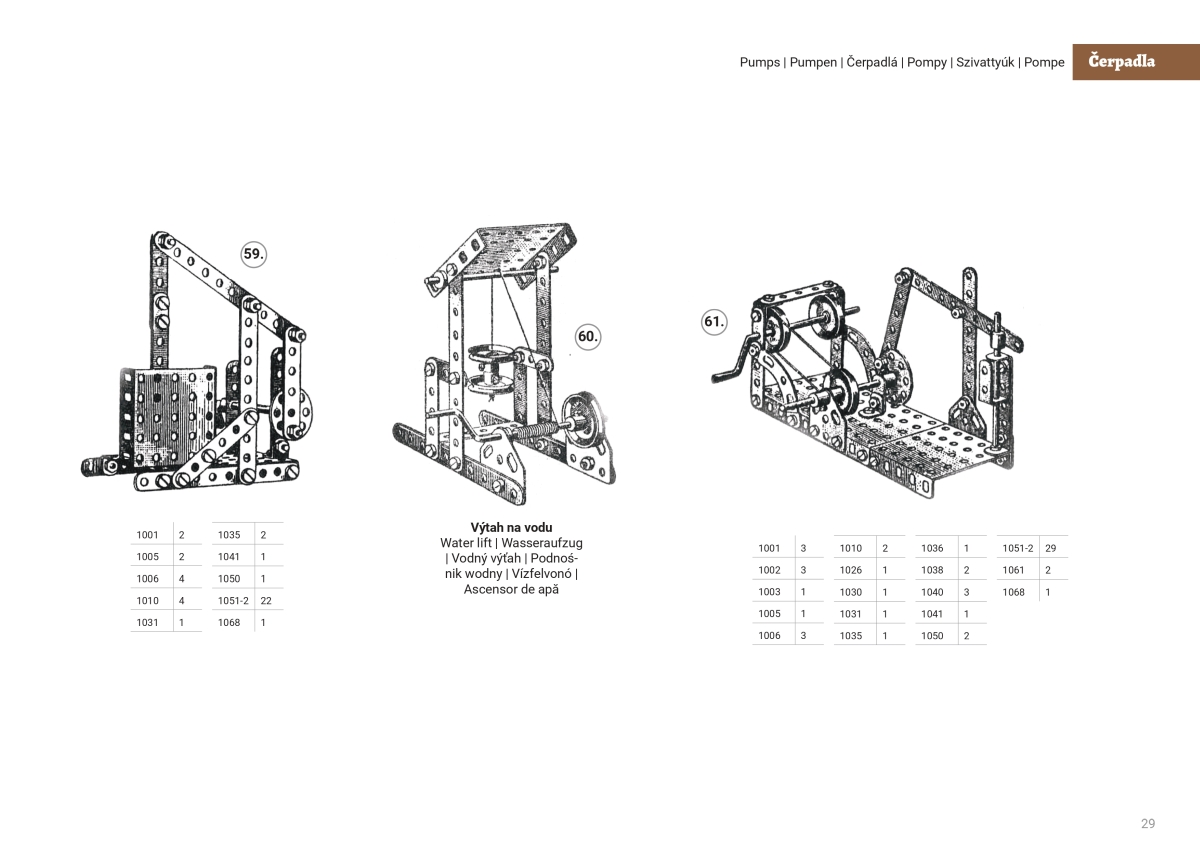 Pumps | Pumpen | Čerpadlá | Pompy | Szivattyúk | Pompe

Čerpadla

59.

60.

61.

| 1001 | 2 |
|---|---|
| 1005 | 2 |
| 1006 | 4 |
| 1010 | 4 |
| 1031 | 1 |

| 1035 | 2 |
|---|---|
| 1041 | 1 |
| 1050 | 1 |
| 1051-2 | 22 |
| 1068 | 1 |

**Výtah na vodu**
Water lift | Wasseraufzug | Vodný výťah | Podnośnik wodny | Vízfelvonó | Ascensor de apă

| 1001 | 3 |
|---|---|
| 1002 | 3 |
| 1003 | 1 |
| 1005 | 1 |
| 1006 | 3 |

| 1010 | 2 |
|---|---|
| 1026 | 1 |
| 1030 | 1 |
| 1031 | 1 |
| 1035 | 1 |

| 1036 | 1 |
|---|---|
| 1038 | 2 |
| 1040 | 3 |
| 1041 | 1 |
| 1050 | 2 |

| 1051-2 | 29 |
|---|---|
| 1061 | 2 |
| 1068 | 1 |

29