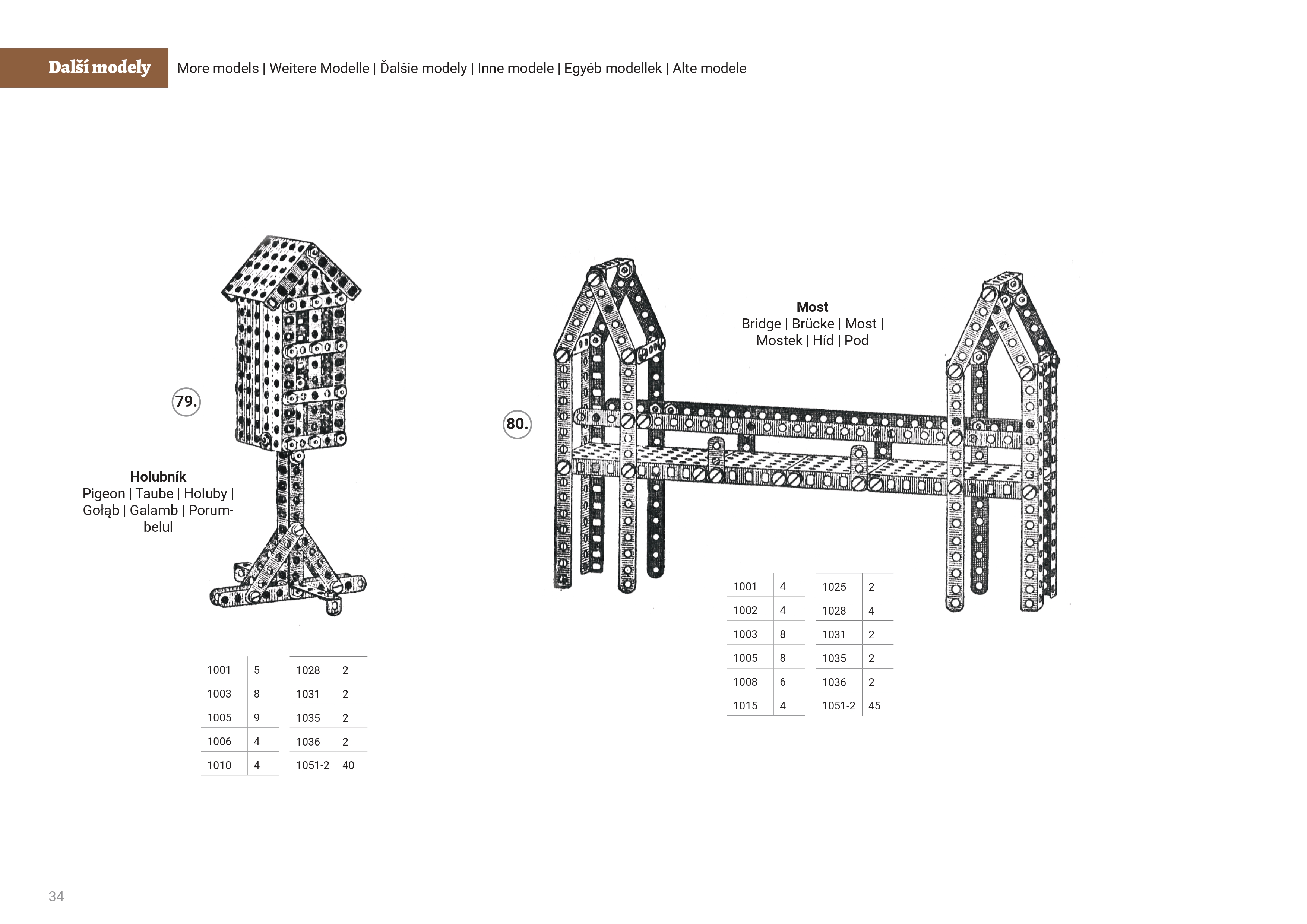 Další modely

More models | Weitere Modelle | Ďalšie modely | Inne modele | Egyéb modellek | Alte modele

79.

Holubník
Pigeon | Taube | Holuby | Gołąb | Galamb | Porumbelul

| 1001 | 5 |
|---|---|
| 1003 | 8 |
| 1005 | 9 |
| 1006 | 4 |
| 1010 | 4 |

| 1028 | 2 |
|---|---|
| 1031 | 2 |
| 1035 | 2 |
| 1036 | 2 |
| 1051-2 | 40 |

80.

Most
Bridge | Brücke | Most | Mostek | Híd | Pod

| 1001 | 4 |
|---|---|
| 1002 | 4 |
| 1003 | 8 |
| 1005 | 8 |
| 1008 | 6 |
| 1015 | 4 |

| 1025 | 2 |
|---|---|
| 1028 | 4 |
| 1031 | 2 |
| 1035 | 2 |
| 1036 | 2 |
| 1051-2 | 45 |

34