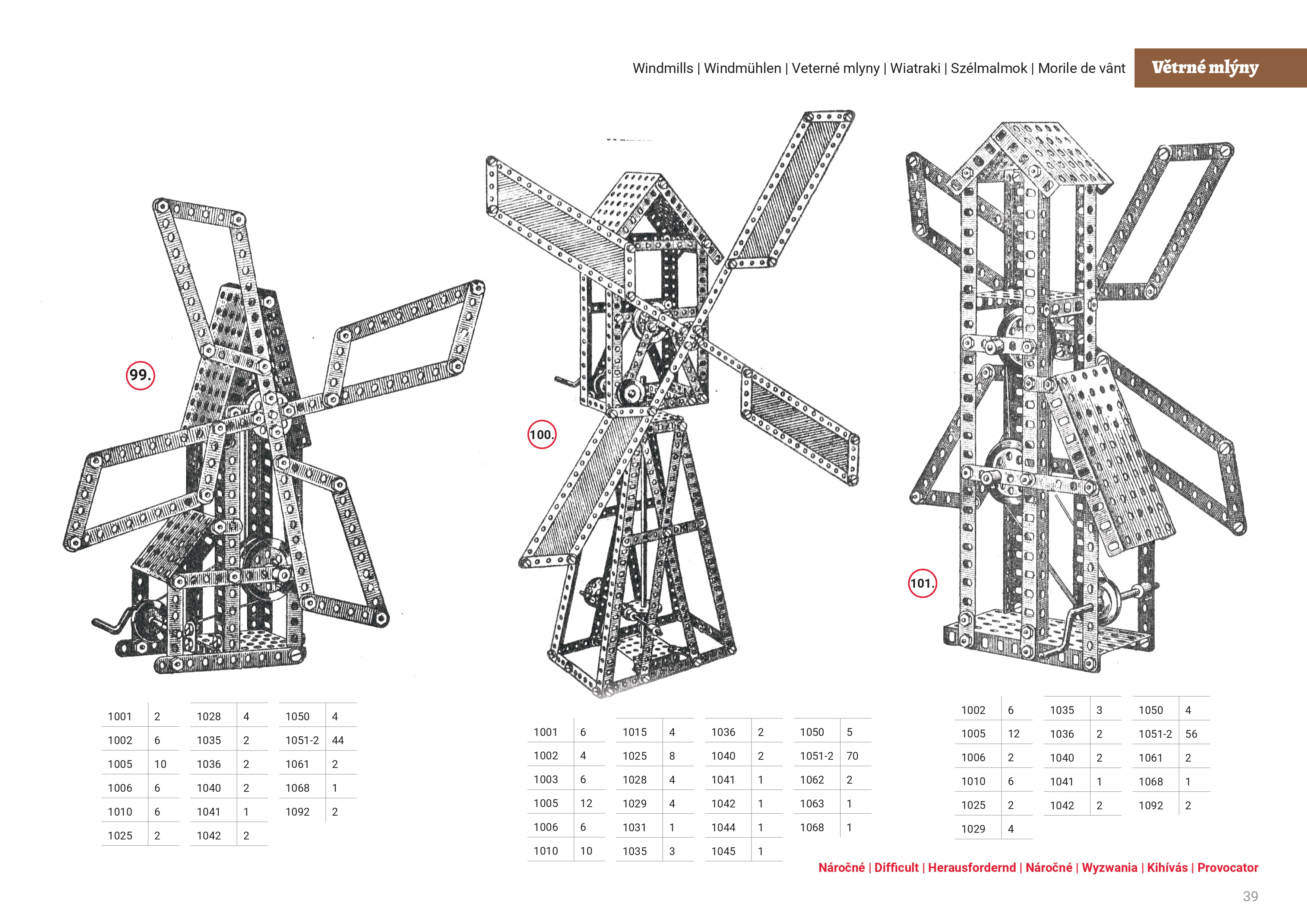 Windmills | Windmühlen | Veterné mlyny | Wiatraki | Szélmalmok | Morile de vânt

Větrné mlýny

99.

100.

101.

| 1001 | 2 |
|---|---|
| 1002 | 6 |
| 1005 | 10 |
| 1006 | 6 |
| 1010 | 6 |
| 1025 | 2 |

| 1028 | 4 |
|---|---|
| 1035 | 2 |
| 1036 | 2 |
| 1040 | 2 |
| 1041 | 1 |
| 1042 | 2 |

| 1050 | 4 |
|---|---|
| 1051-2 | 44 |
| 1061 | 2 |
| 1068 | 1 |
| 1092 | 2 |

| 1001 | 6 |
|---|---|
| 1002 | 4 |
| 1003 | 6 |
| 1005 | 12 |
| 1006 | 6 |
| 1010 | 10 |

| 1015 | 4 |
|---|---|
| 1025 | 8 |
| 1028 | 4 |
| 1029 | 4 |
| 1031 | 1 |
| 1035 | 3 |

| 1036 | 2 |
|---|---|
| 1040 | 2 |
| 1041 | 1 |
| 1042 | 1 |
| 1044 | 1 |
| 1045 | 1 |

| 1050 | 5 |
|---|---|
| 1051-2 | 70 |
| 1062 | 2 |
| 1063 | 1 |
| 1068 | 1 |

| 1002 | 6 |
|---|---|
| 1005 | 12 |
| 1006 | 2 |
| 1010 | 6 |
| 1025 | 2 |
| 1029 | 4 |

| 1035 | 3 |
|---|---|
| 1036 | 2 |
| 1040 | 2 |
| 1041 | 1 |
| 1042 | 2 |

| 1050 | 4 |
|---|---|
| 1051-2 | 56 |
| 1061 | 2 |
| 1068 | 1 |
| 1092 | 2 |

Náročné | Difficult | Herausfordernd | Náročné | Wyzwania | Kihívás | Provocator

39