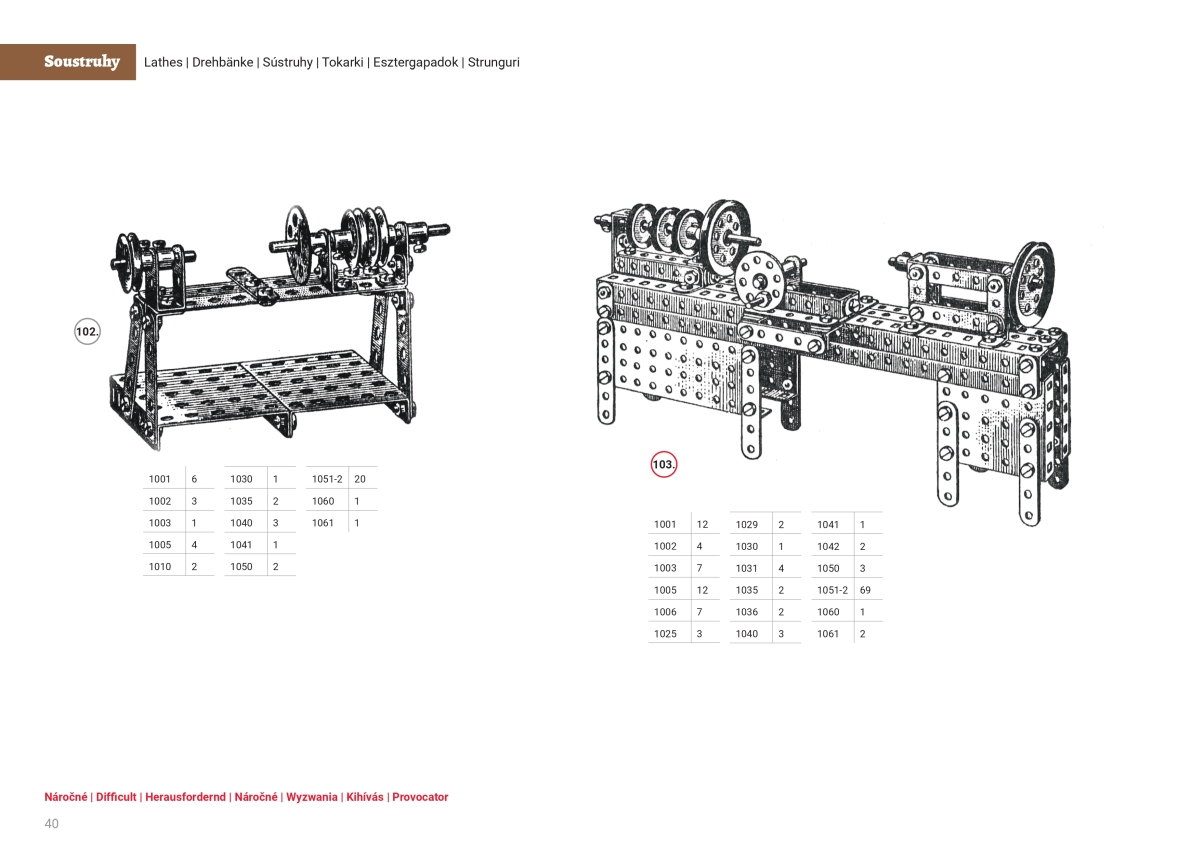 Soustruhy Lathes | Drehbänke | Sústruhy | Tokarki | Esztergapadok | Strunguri

102.

| 1001 | 6 |
|---|---|
| 1002 | 3 |
| 1003 | 1 |
| 1005 | 4 |
| 1010 | 2 |

| 1030 | 1 |
|---|---|
| 1035 | 2 |
| 1040 | 3 |
| 1041 | 1 |
| 1050 | 2 |

| 1051-2 | 20 |
|---|---|
| 1060 | 1 |
| 1061 | 1 |

103.

| 1001 | 12 |
|---|---|
| 1002 | 4 |
| 1003 | 7 |
| 1005 | 12 |
| 1006 | 7 |
| 1025 | 3 |

| 1029 | 2 |
|---|---|
| 1030 | 1 |
| 1031 | 4 |
| 1035 | 2 |
| 1036 | 2 |
| 1040 | 3 |

| 1041 | 1 |
|---|---|
| 1042 | 2 |
| 1050 | 3 |
| 1051-2 | 69 |
| 1060 | 1 |
| 1061 | 2 |

Náročné | Difficult | Herausfordernd | Náročné | Wyzwania | Kihívás | Provocator

40