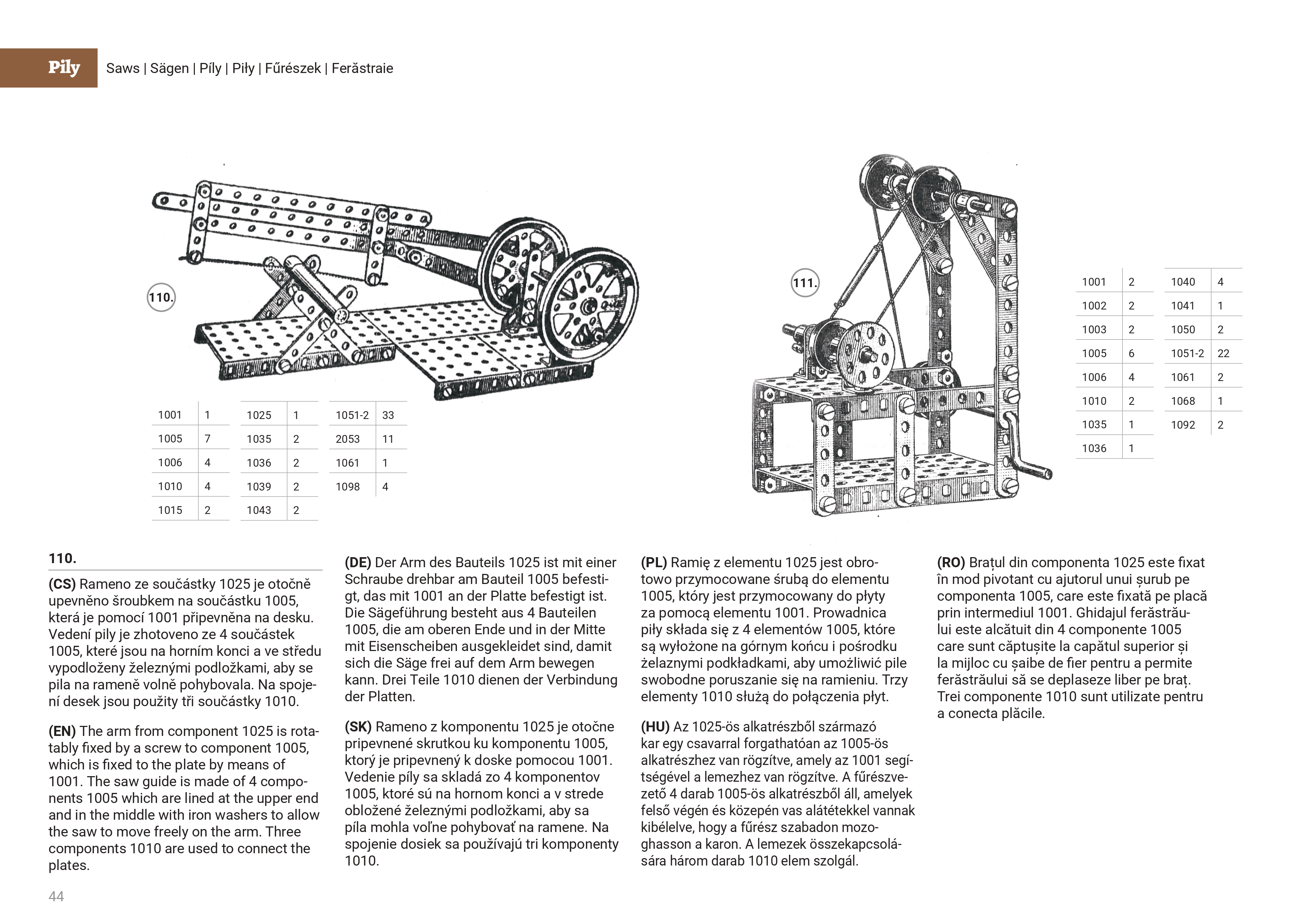 Pily Saws | Sägen | Píly | Piły | Fűrészek | Ferăstraie

110.

| 1001 | 1 |
|---|---|
| 1005 | 7 |
| 1006 | 4 |
| 1010 | 4 |
| 1015 | 2 |

| 1025 | 1 |
|---|---|
| 1035 | 2 |
| 1036 | 2 |
| 1039 | 2 |
| 1043 | 2 |

| 1051-2 | 33 |
|---|---|
| 2053 | 11 |
| 1061 | 1 |
| 1098 | 4 |

111.

| 1001 | 2 |
|---|---|
| 1002 | 2 |
| 1003 | 2 |
| 1005 | 6 |
| 1006 | 4 |
| 1010 | 2 |
| 1035 | 1 |
| 1036 | 1 |

| 1040 | 4 |
|---|---|
| 1041 | 1 |
| 1050 | 2 |
| 1051-2 | 22 |
| 1061 | 2 |
| 1068 | 1 |
| 1092 | 2 |

110.

(CS) Rameno ze součástky 1025 je otočně upevněno šroubkem na součástku 1005, která je pomocí 1001 připevněna na desku. Vedení pily je zhotoveno ze 4 součástek 1005, které jsou na horním konci a ve středu vypodloženy železnými podložkami, aby se pila na rameně volně pohybovala. Na spojení desek jsou použity tři součástky 1010.

(EN) The arm from component 1025 is rotatably fixed by a screw to component 1005, which is fixed to the plate by means of 1001. The saw guide is made of 4 components 1005 which are lined at the upper end and in the middle with iron washers to allow the saw to move freely on the arm. Three components 1010 are used to connect the plates.

(DE) Der Arm des Bauteils 1025 ist mit einer Schraube drehbar am Bauteil 1005 befestigt, das mit 1001 an der Platte befestigt ist. Die Sägeführung besteht aus 4 Bauteilen 1005, die am oberen Ende und in der Mitte mit Eisenscheiben ausgekleidet sind, damit sich die Säge frei auf dem Arm bewegen kann. Drei Teile 1010 dienen der Verbindung der Platten.

(SK) Rameno z komponentu 1025 je otočne pripevnené skrutkou ku komponentu 1005, ktorý je pripevnený k doske pomocou 1001. Vedenie píly sa skladá zo 4 komponentov 1005, ktoré sú na hornom konci a v strede obložené železnými podložkami, aby sa píla mohla voľne pohybovať na ramene. Na spojenie dosiek sa používajú tri komponenty 1010.

(PL) Ramię z elementu 1025 jest obrotowo przymocowane śrubą do elementu 1005, który jest przymocowany do płyty za pomocą elementu 1001. Prowadnica piły składa się z 4 elementów 1005, które są wyłożone na górnym końcu i pośrodku żelaznymi podkładkami, aby umożliwić pile swobodne poruszanie się na ramieniu. Trzy elementy 1010 służą do połączenia płyt.

(HU) Az 1025-ös alkatrészből származó kar egy csavarral forgathatóan az 1005-ös alkatrészhez van rögzítve, amely az 1001 segítségével a lemezhez van rögzítve. A fűrészvezető 4 darab 1005-ös alkatrészből áll, amelyek felső végén és közepén vas alátétekkel vannak kibélelve, hogy a fűrész szabadon mozoghasson a karon. A lemezek összekapcsolására három darab 1010 elem szolgál.

(RO) Brațul din componenta 1025 este fixat în mod pivotant cu ajutorul unui șurub pe componenta 1005, care este fixată pe placă prin intermediul 1001. Ghidajul ferăstrăului este alcătuit din 4 componente 1005 care sunt căptușite la capătul superior și la mijloc cu șaibe de fier pentru a permite ferăstrăului să se deplaseze liber pe braț. Trei componente 1010 sunt utilizate pentru a conecta plăcile.

44