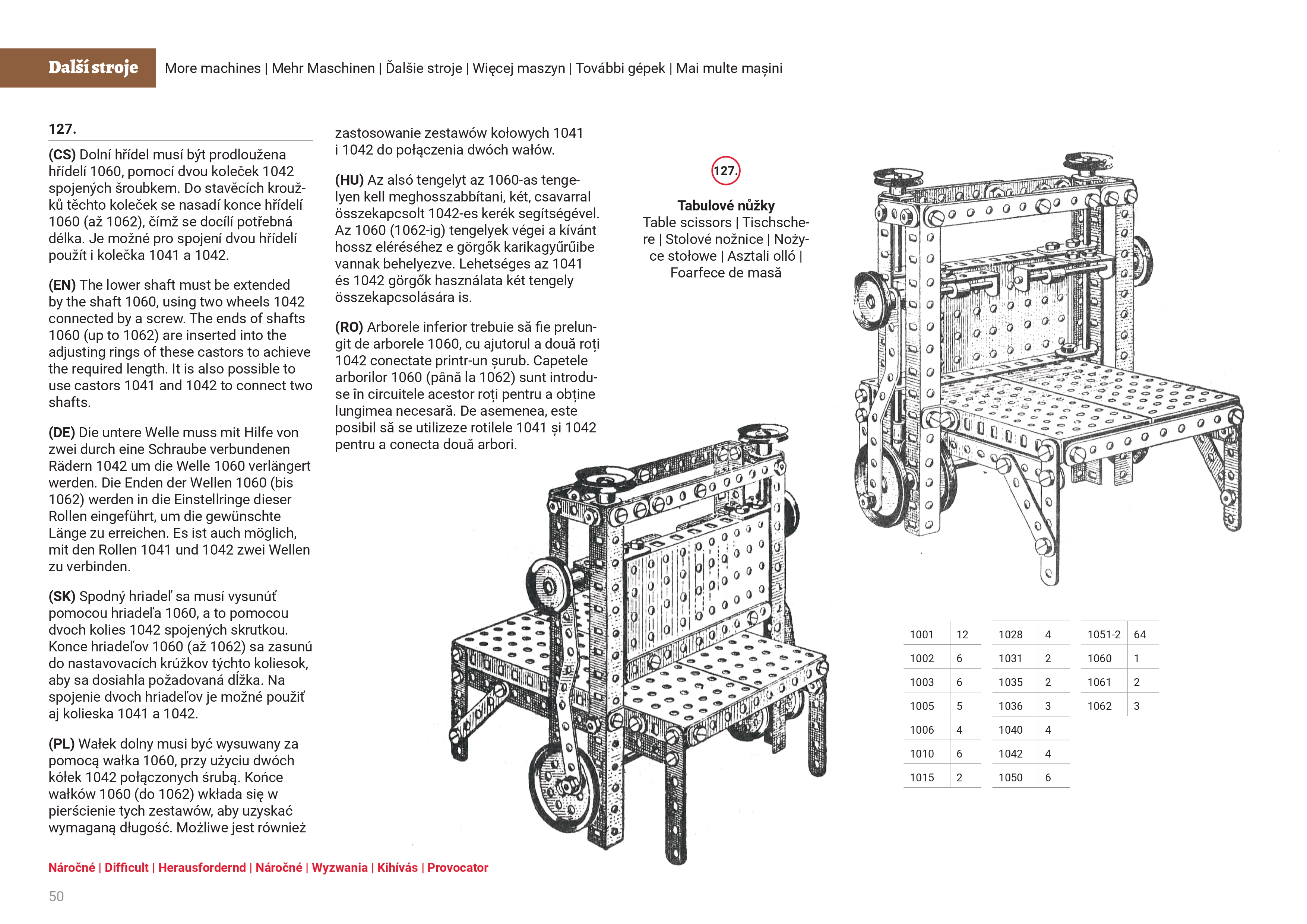 Další stroje

More machines | Mehr Maschinen | Ďalšie stroje | Więcej maszyn | További gépek | Mai multe mașini

127.

(CS) Dolní hřídel musí být prodloužena hřídelí 1060, pomocí dvou koleček 1042 spojených šroubkem. Do stavěcích kroužků těchto koleček se nasadí konce hřídelí 1060 (až 1062), čímž se docílí potřebná délka. Je možné pro spojení dvou hřídelí použít i kolečka 1041 a 1042.

(EN) The lower shaft must be extended by the shaft 1060, using two wheels 1042 connected by a screw. The ends of shafts 1060 (up to 1062) are inserted into the adjusting rings of these castors to achieve the required length. It is also possible to use castors 1041 and 1042 to connect two shafts.

(DE) Die untere Welle muss mit Hilfe von zwei durch eine Schraube verbundenen Rädern 1042 um die Welle 1060 verlängert werden. Die Enden der Wellen 1060 (bis 1062) werden in die Einstellringe dieser Rollen eingeführt, um die gewünschte Länge zu erreichen. Es ist auch möglich, mit den Rollen 1041 und 1042 zwei Wellen zu verbinden.

(SK) Spodný hriadeľ sa musí vysunúť pomocou hriadeľa 1060, a to pomocou dvoch kolies 1042 spojených skrutkou. Konce hriadeľov 1060 (až 1062) sa zasunú do nastavovacích krúžkov týchto koliesok, aby sa dosiahla požadovaná dĺžka. Na spojenie dvoch hriadeľov je možné použiť aj kolieska 1041 a 1042.

(PL) Wałek dolny musi być wysuwany za pomocą wałka 1060, przy użyciu dwóch kółek 1042 połączonych śrubą. Końce wałków 1060 (do 1062) wkłada się w pierścienie tych zestawów, aby uzyskać wymaganą długość. Możliwe jest również zastosowanie zestawów kołowych 1041 i 1042 do połączenia dwóch wałów.

(HU) Az alsó tengelyt az 1060-as tengelyen kell meghosszabbítani, két, csavarral összekapcsolt 1042-es kerék segítségével. Az 1060 (1062-ig) tengelyek végei a kívánt hossz eléréséhez e görgők karikagyűrűibe vannak behelyezve. Lehetséges az 1041 és 1042 görgők használata két tengely összekapcsolására is.

(RO) Arborele inferior trebuie să fie prelungit de arborele 1060, cu ajutorul a două roți 1042 conectate printr-un șurub. Capetele arborilor 1060 (până la 1062) sunt introduse în circuitele acestor roți pentru a obține lungimea necesară. De asemenea, este posibil să se utilizeze rotilele 1041 și 1042 pentru a conecta două arbori.

127.

Tabulové nůžky
Table scissors | Tischschere | Stolové nožnice | Nożyce stołowe | Asztali olló | Foarfece de masă

| 1001 | 12 |
|---|---|
| 1002 | 6 |
| 1003 | 6 |
| 1005 | 5 |
| 1006 | 4 |
| 1010 | 6 |
| 1015 | 2 |

| 1028 | 4 |
|---|---|
| 1031 | 2 |
| 1035 | 2 |
| 1036 | 3 |
| 1040 | 4 |
| 1042 | 4 |
| 1050 | 6 |

| 1051-2 | 64 |
|---|---|
| 1060 | 1 |
| 1061 | 2 |
| 1062 | 3 |

Náročné | Difficult | Herausfordernd | Náročné | Wyzwania | Kihívás | Provocator

50