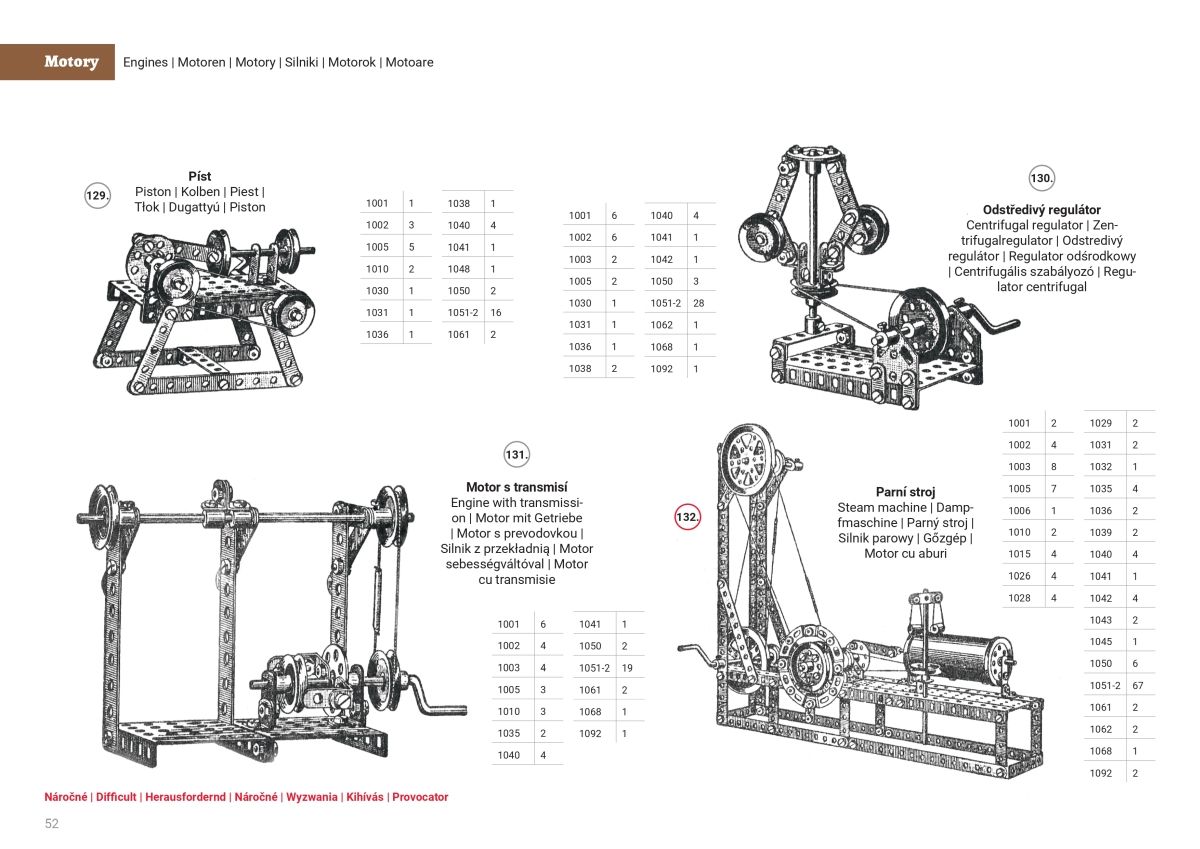 Motory

Engines | Motoren | Motory | Silniki | Motorok | Motoare

129.

Píst
Piston | Kolben | Piest | Tłok | Dugattyú | Piston

| 1001 | 1 |
|---|---|
| 1002 | 3 |
| 1005 | 5 |
| 1010 | 2 |
| 1030 | 1 |
| 1031 | 1 |
| 1036 | 1 |

| 1038 | 1 |
|---|---|
| 1040 | 4 |
| 1041 | 1 |
| 1048 | 1 |
| 1050 | 2 |
| 1051-2 | 16 |
| 1061 | 2 |

| 1001 | 6 |
|---|---|
| 1002 | 6 |
| 1003 | 2 |
| 1005 | 2 |
| 1030 | 1 |
| 1031 | 1 |
| 1036 | 1 |
| 1038 | 2 |

| 1040 | 4 |
|---|---|
| 1041 | 1 |
| 1042 | 1 |
| 1050 | 3 |
| 1051-2 | 28 |
| 1062 | 1 |
| 1068 | 1 |
| 1092 | 1 |

130.

Odstředivý regulátor
Centrifugal regulator | Zentrifugalregulator | Odstredivý regulátor | Regulator odśrodkowy | Centrifugális szabályozó | Regulator centrifugal

131.

Motor s transmisí
Engine with transmission | Motor mit Getriebe | Motor s prevodovkou | Silnik z przekładnią | Motor sebességváltóval | Motor cu transmisie

| 1001 | 6 |
|---|---|
| 1002 | 4 |
| 1003 | 4 |
| 1005 | 3 |
| 1010 | 3 |
| 1035 | 2 |
| 1040 | 4 |

| 1041 | 1 |
|---|---|
| 1050 | 2 |
| 1051-2 | 19 |
| 1061 | 2 |
| 1068 | 1 |
| 1092 | 1 |

132.

Parní stroj
Steam machine | Dampfmaschine | Parný stroj | Silnik parowy | Gőzgép | Motor cu aburi

| 1001 | 2 |
|---|---|
| 1002 | 4 |
| 1003 | 8 |
| 1005 | 7 |
| 1006 | 1 |
| 1010 | 2 |
| 1015 | 4 |
| 1026 | 4 |
| 1028 | 4 |

| 1029 | 2 |
|---|---|
| 1031 | 2 |
| 1032 | 1 |
| 1035 | 4 |
| 1036 | 2 |
| 1039 | 2 |
| 1040 | 4 |
| 1041 | 1 |
| 1042 | 4 |
| 1043 | 2 |
| 1045 | 1 |
| 1050 | 6 |
| 1051-2 | 67 |
| 1061 | 2 |
| 1062 | 2 |
| 1068 | 1 |
| 1092 | 2 |

Náročné | Difficult | Herausfordernd | Náročné | Wyzwania | Kihívás | Provocator

52