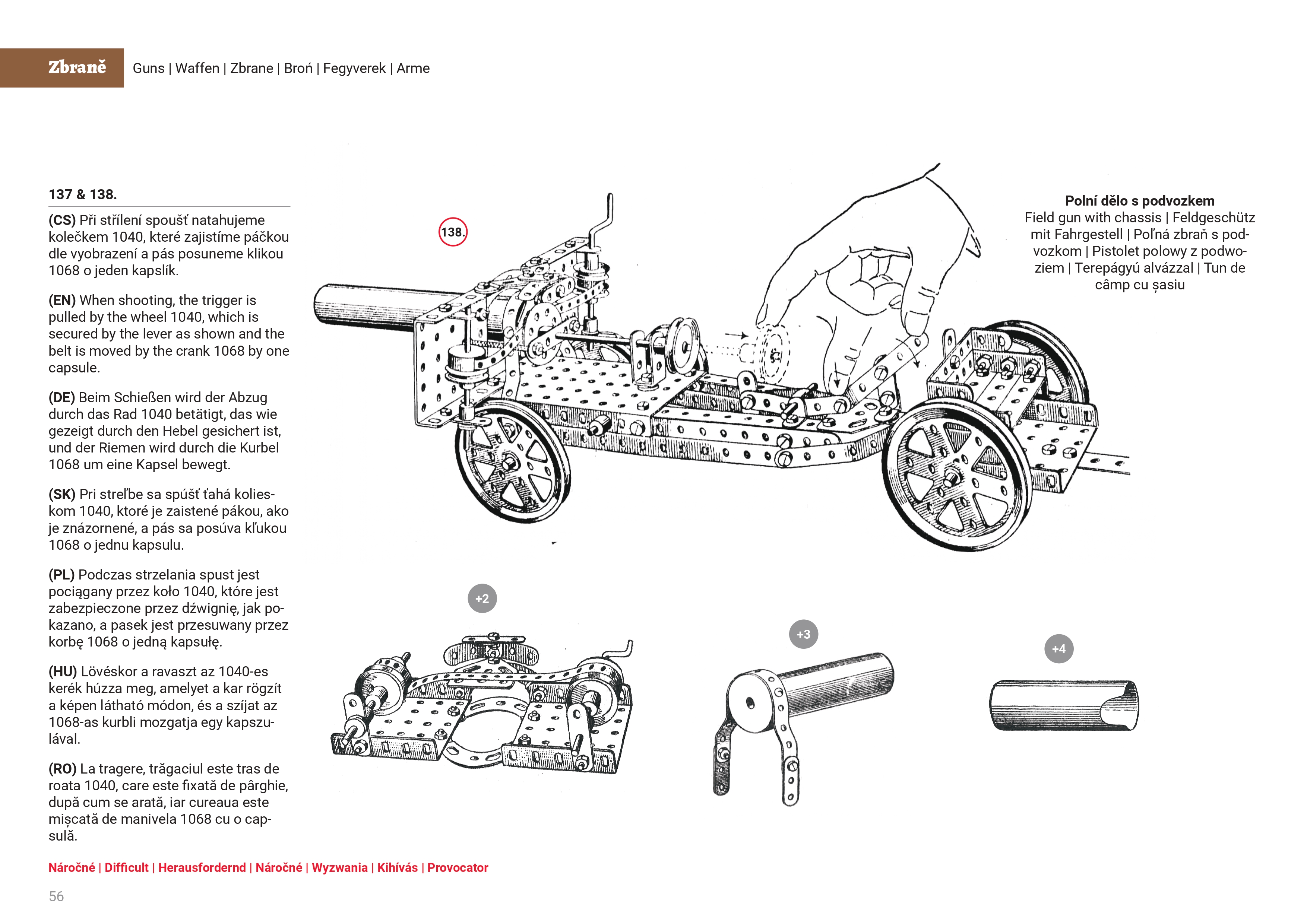 Zbraně Guns | Waffen | Zbrane | Broń | Fegyverek | Arme

137 & 138.

(CS) Při střílení spoušť natahujeme kolečkem 1040, které zajistíme páčkou dle vyobrazení a pás posuneme klikou 1068 o jeden kapslík.

(EN) When shooting, the trigger is pulled by the wheel 1040, which is secured by the lever as shown and the belt is moved by the crank 1068 by one capsule.

(DE) Beim Schießen wird der Abzug durch das Rad 1040 betätigt, das wie gezeigt durch den Hebel gesichert ist, und der Riemen wird durch die Kurbel 1068 um eine Kapsel bewegt.

(SK) Pri streľbe sa spúšť ťahá kolieskom 1040, ktoré je zaistené pákou, ako je znázornené, a pás sa posúva kľukou 1068 o jednu kapsulu.

(PL) Podczas strzelania spust jest pociągany przez koło 1040, które jest zabezpieczone przez dźwignię, jak pokazano, a pasek jest przesuwany przez korbę 1068 o jedną kapsułę.

(HU) Lövéskor a ravaszt az 1040-es kerék húzza meg, amelyet a kar rögzít a képen látható módon, és a szíjat az 1068-as kurbli mozgatja egy kapszulával.

(RO) La tragere, trăgaciul este tras de roata 1040, care este fixată de pârghie, după cum se arată, iar cureaua este mișcată de manivela 1068 cu o capsulă.

138.

Polní dělo s podvozkem
Field gun with chassis | Feldgeschütz mit Fahrgestell | Poľná zbraň s podvozkom | Pistolet polowy z podwoziem | Terepágyú alvázzal | Tun de câmp cu șasiu

+2

+3

+4

Náročné | Difficult | Herausfordernd | Náročné | Wyzwania | Kihívás | Provocator

56