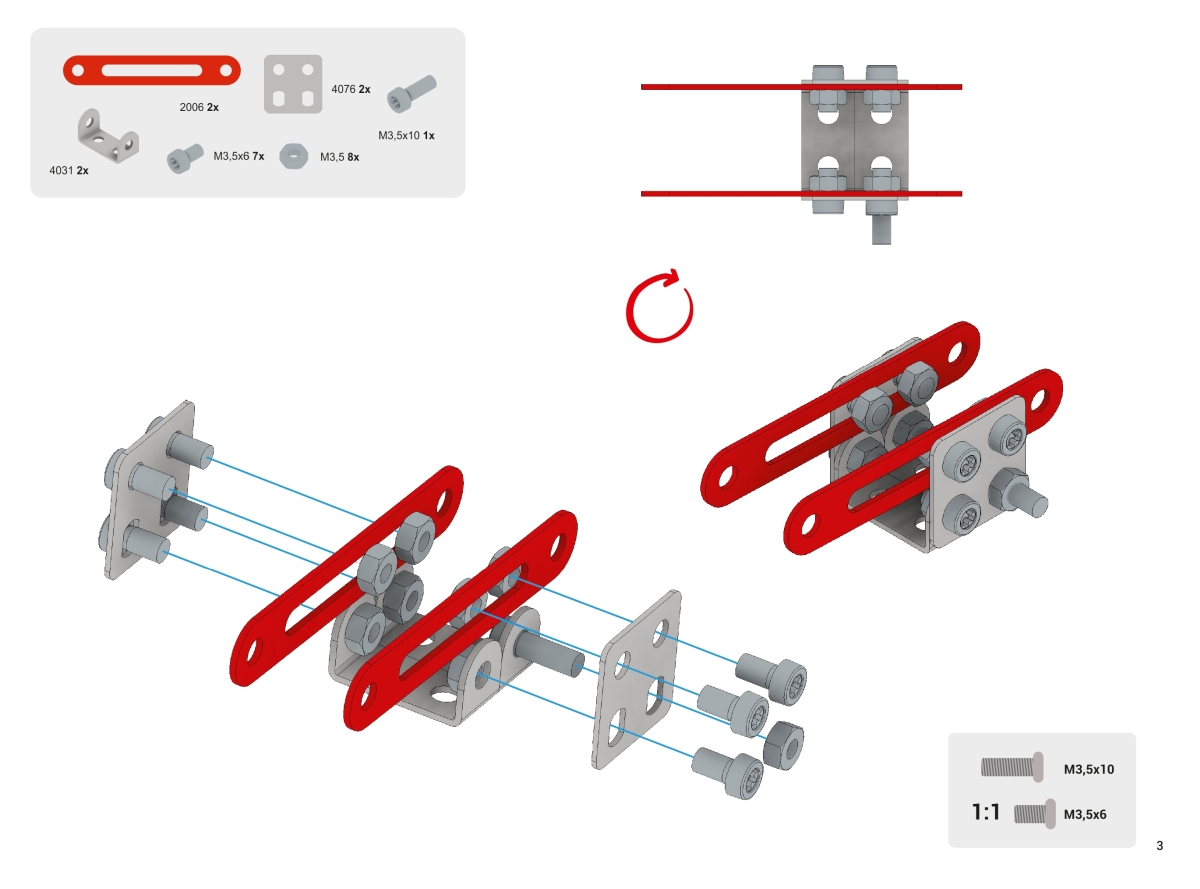 2006 **2x**

4076 **2x**

M3,5x10 **1x**

4031 **2x**

M3,5x6 **7x**

M3,5 **8x**

M3,5x10

1:1

M3,5x6

3