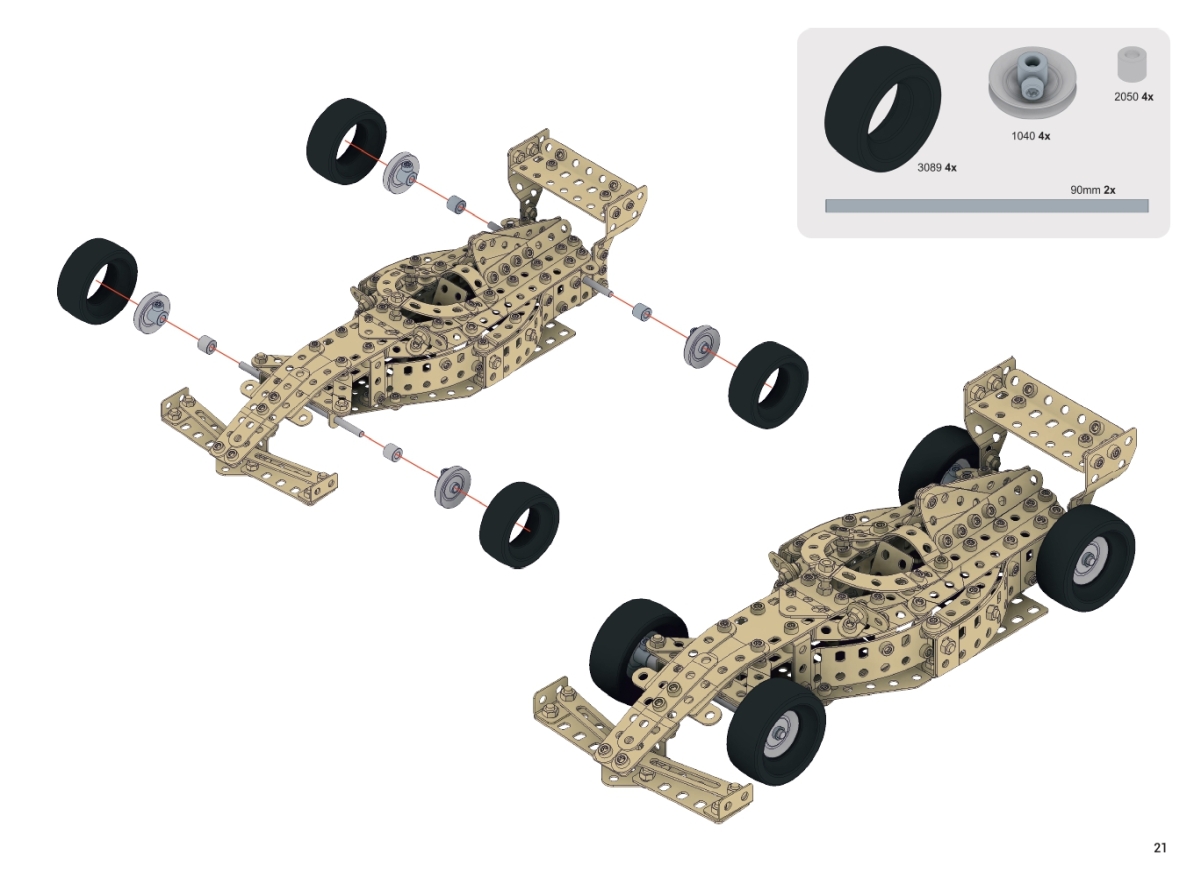 3089 4x
1040 4x
2050 4x
90mm 2x

21