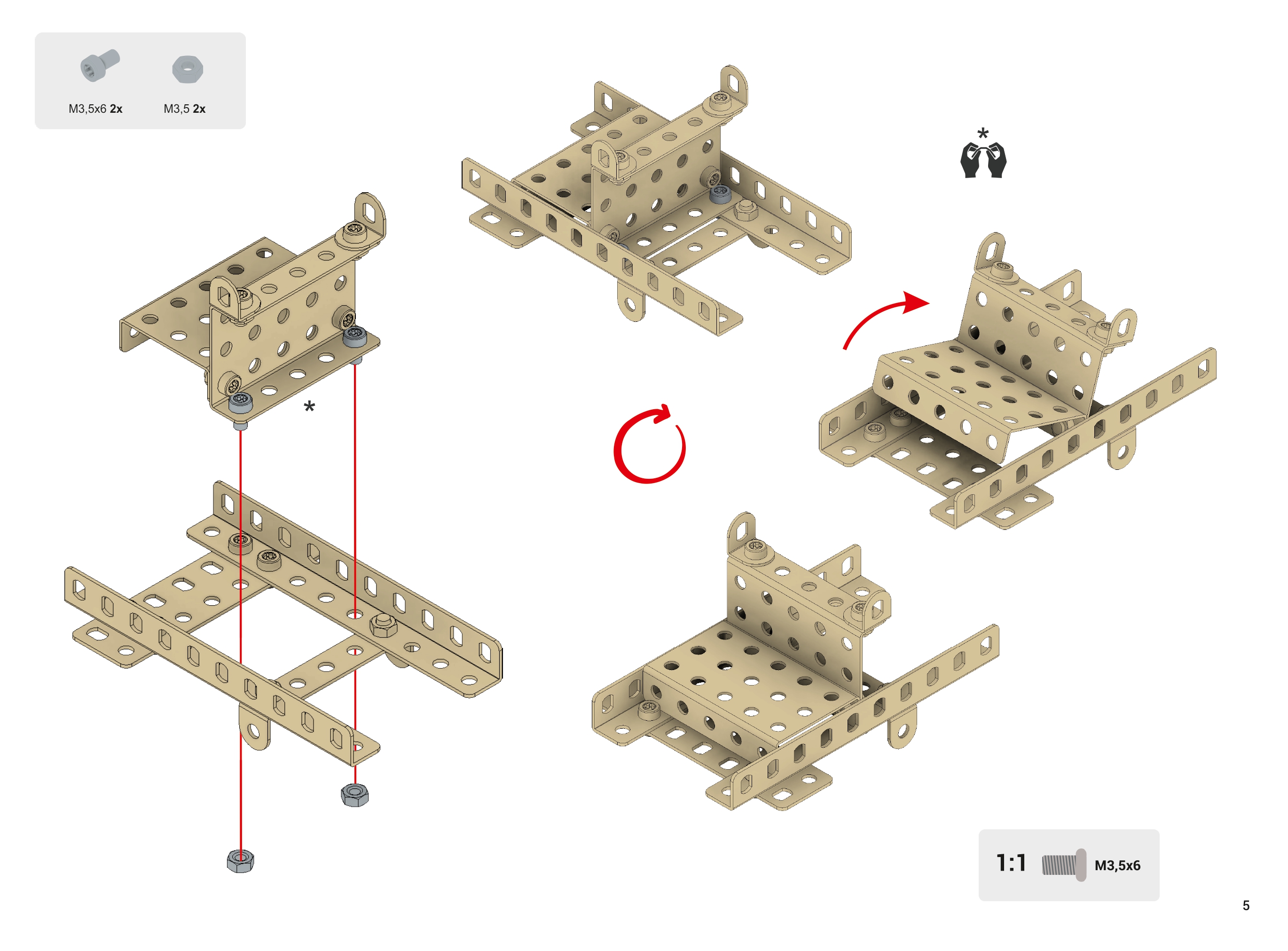 M3,5x6 **2x** M3,5 **2x**

*

*

1:1 M3,5x6

5