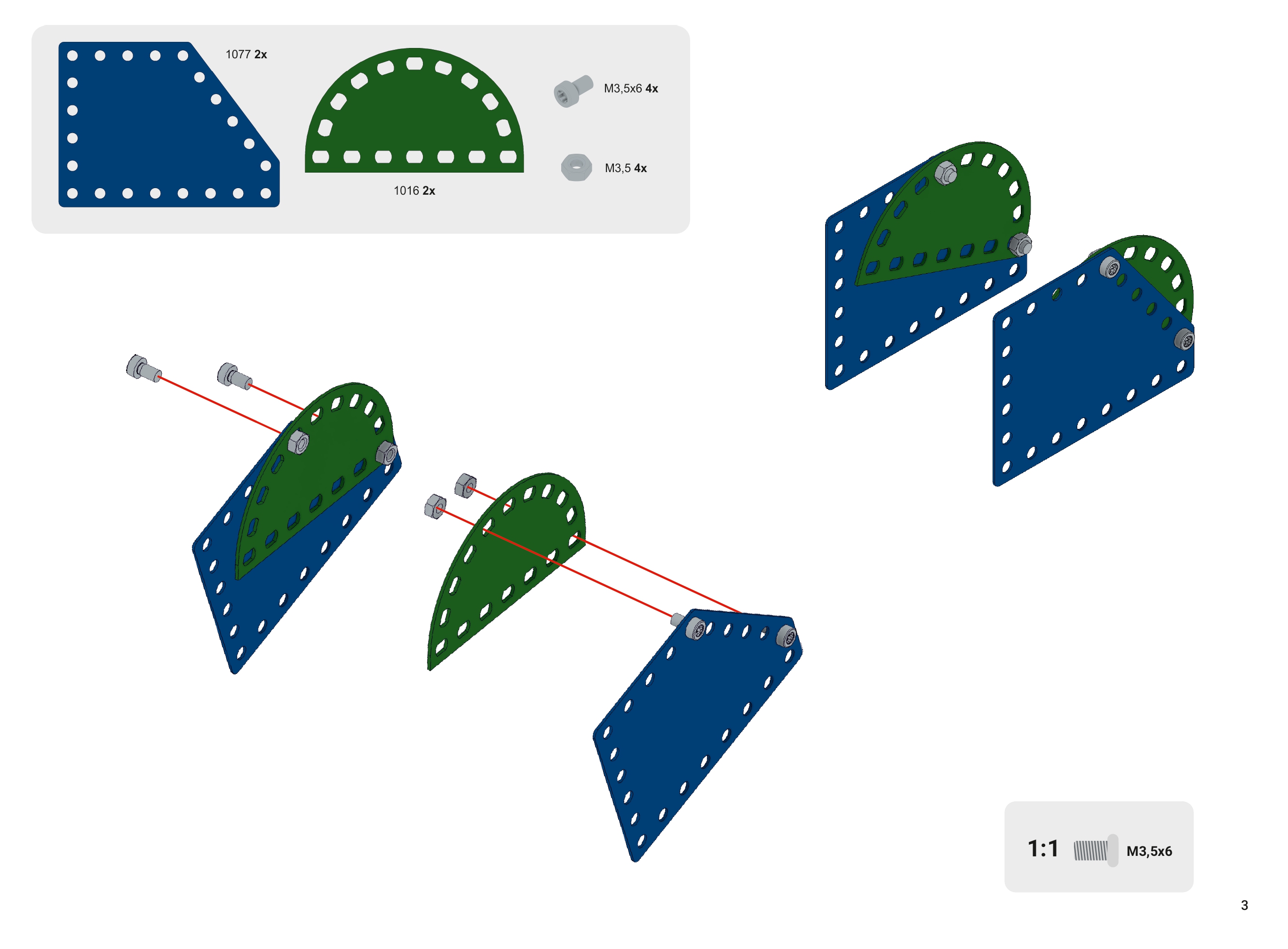 1077 2x

1016 2x

M3,5x6 4x

M3,5 4x

1:1

M3,5x6

3