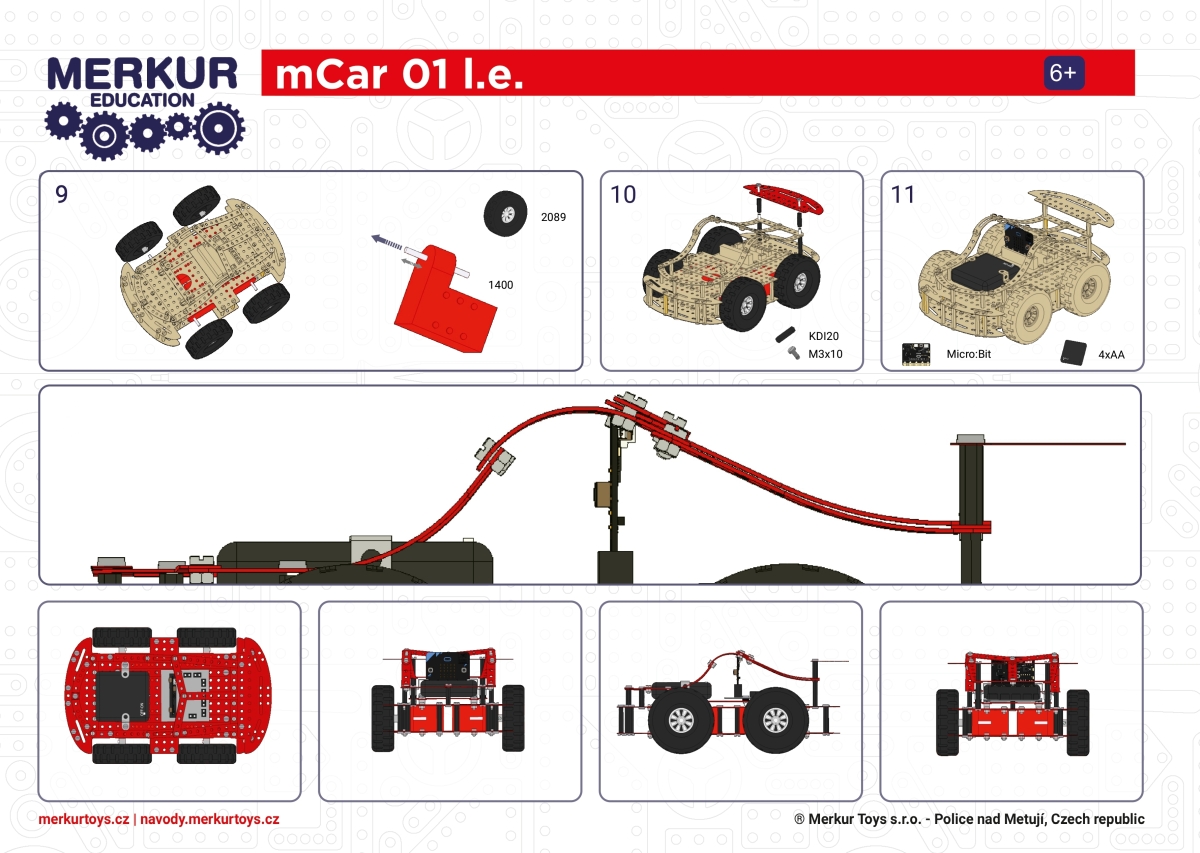 MERKUR
EDUCATION

mCar 01 l.e.

6+

9

2089

1400

10

KDI20
M3x10

11

Micro:Bit

4xAA

merkurtoys.cz | navody.merkurtoys.cz

® Merkur Toys s.r.o. - Police nad Metují, Czech republic