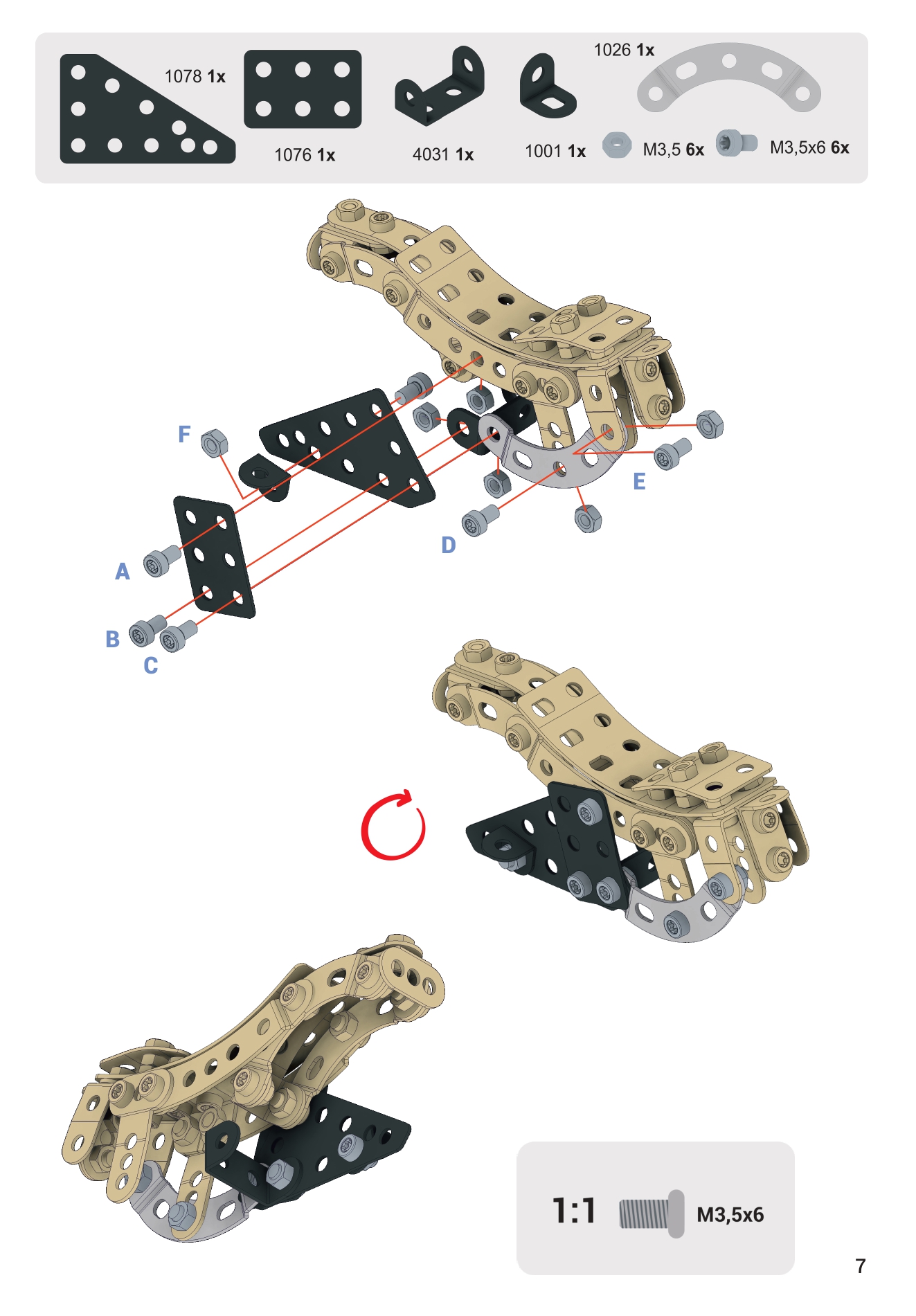 1078 1x
1076 1x
4031 1x
1001 1x
1026 1x
M3,5 6x
M3,5x6 6x

F
E
D
A
B
C

1:1
M3,5x6

7