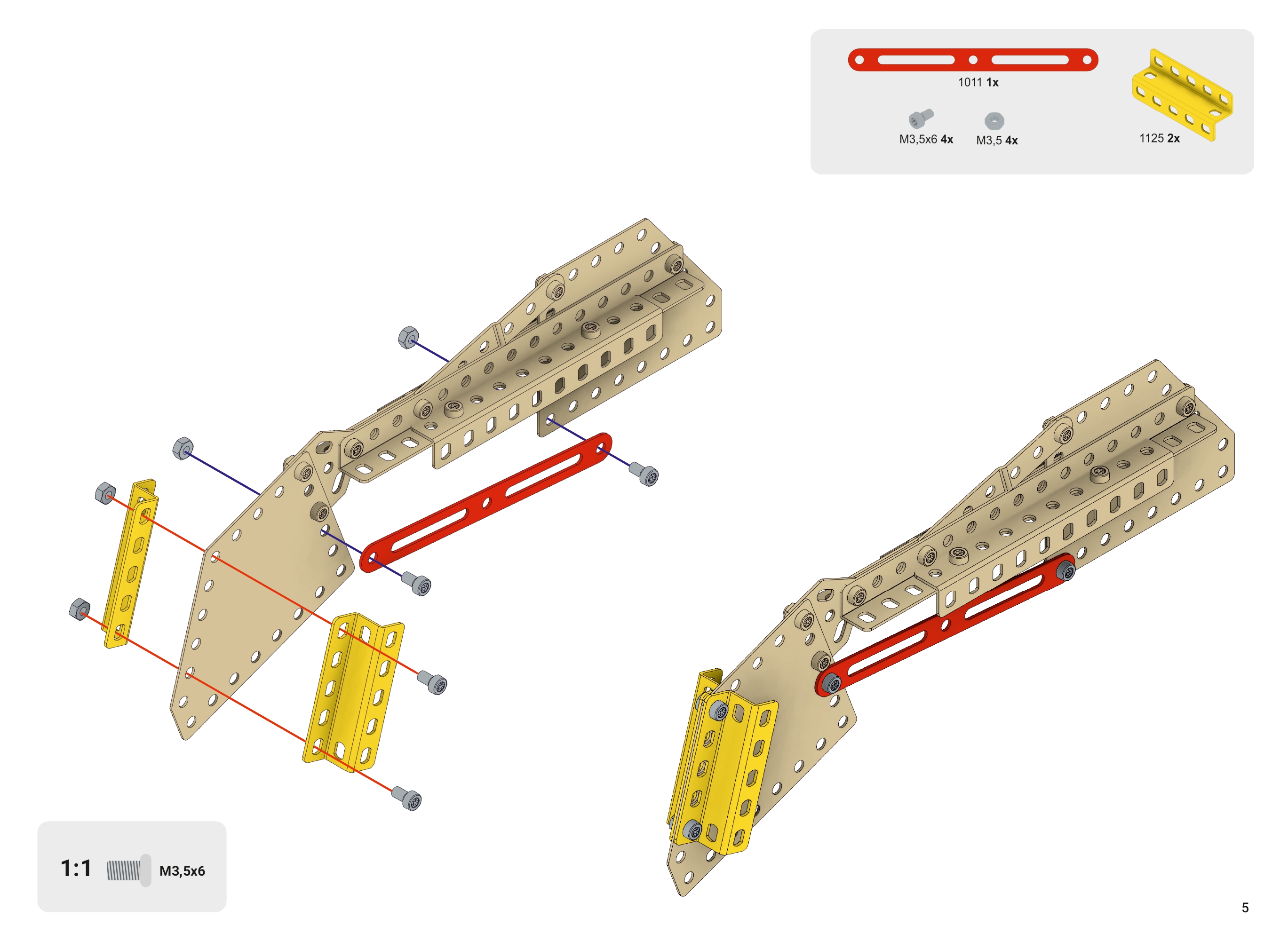 1011 1x

M3,5x6 4x

M3,5 4x

1125 2x

1:1 M3,5x6

5