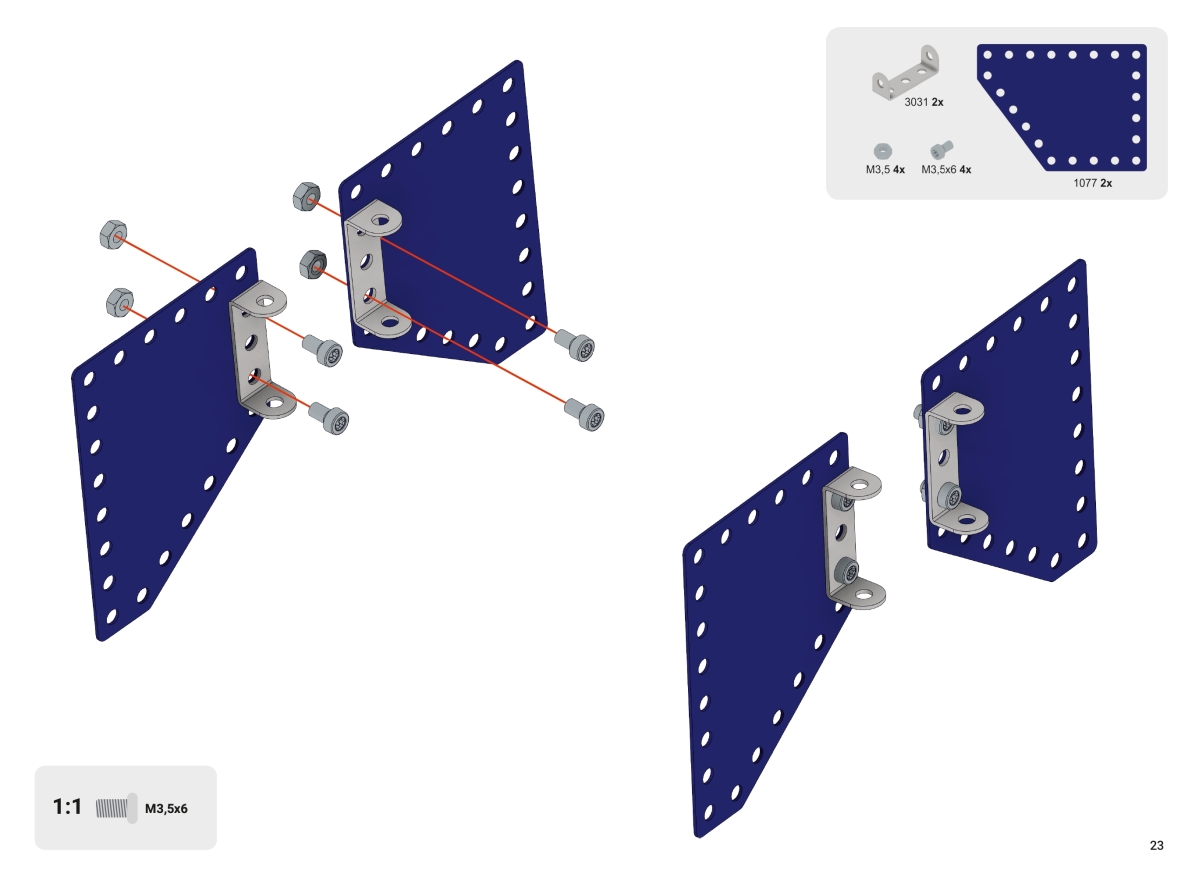 3031 2x

M3,5 4x M3,5x6 4x

1077 2x

1:1 M3,5x6

23